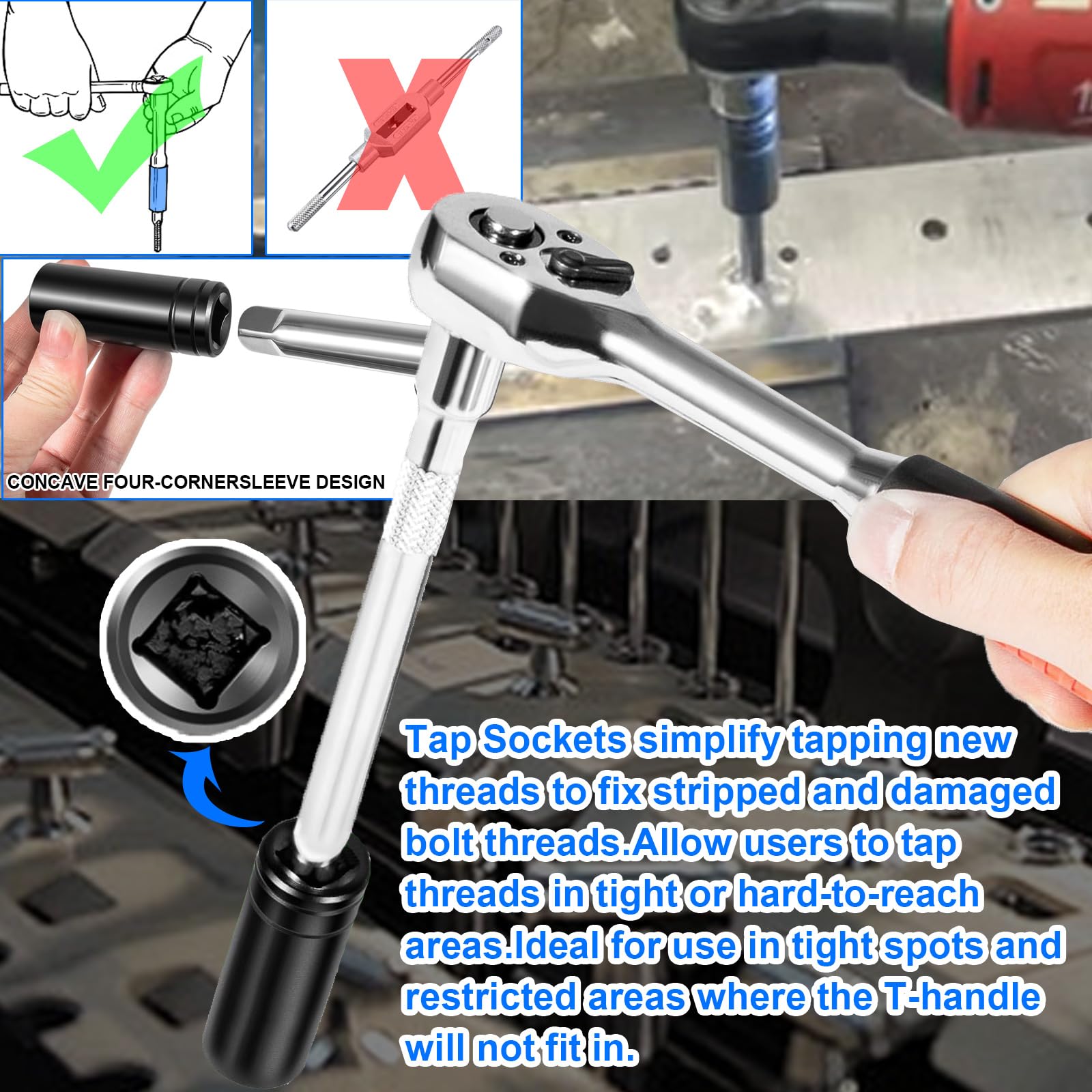 CONCAVE FOUR-CORNERSLEEVE DESIGN

Tap Sockets simplify tapping new threads to fix stripped and damaged bolt threads.Allow users to tap threads in tight or hard-to-reach areas.Ideal for use in tight spots and restricted areas where the T-handle will not fit in.