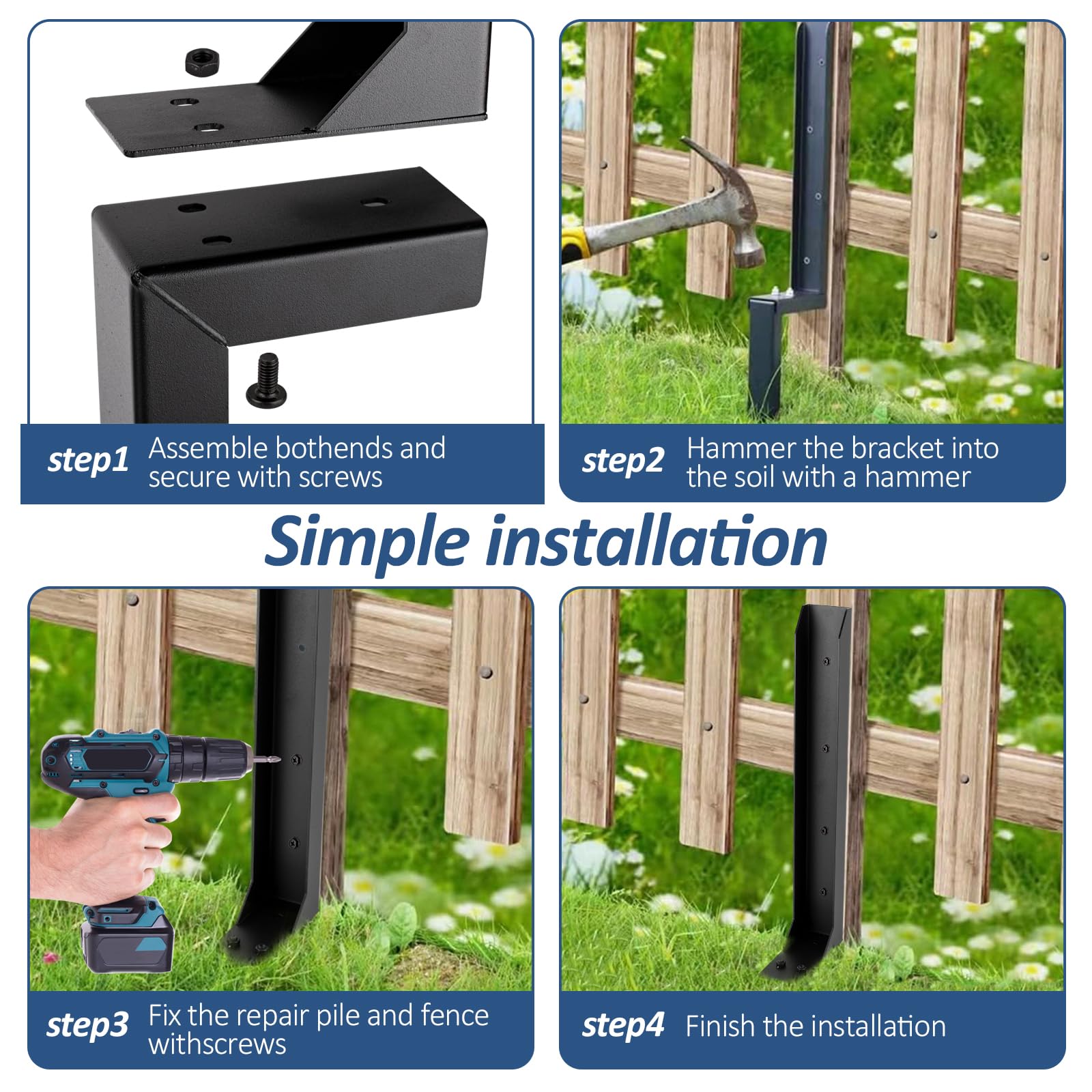 step1 Assemble bothends and secure with screws

step2 Hammer the bracket into the soil with a hammer

Simple installation

step3 Fix the repair pile and fence withscrews

step4 Finish the installation