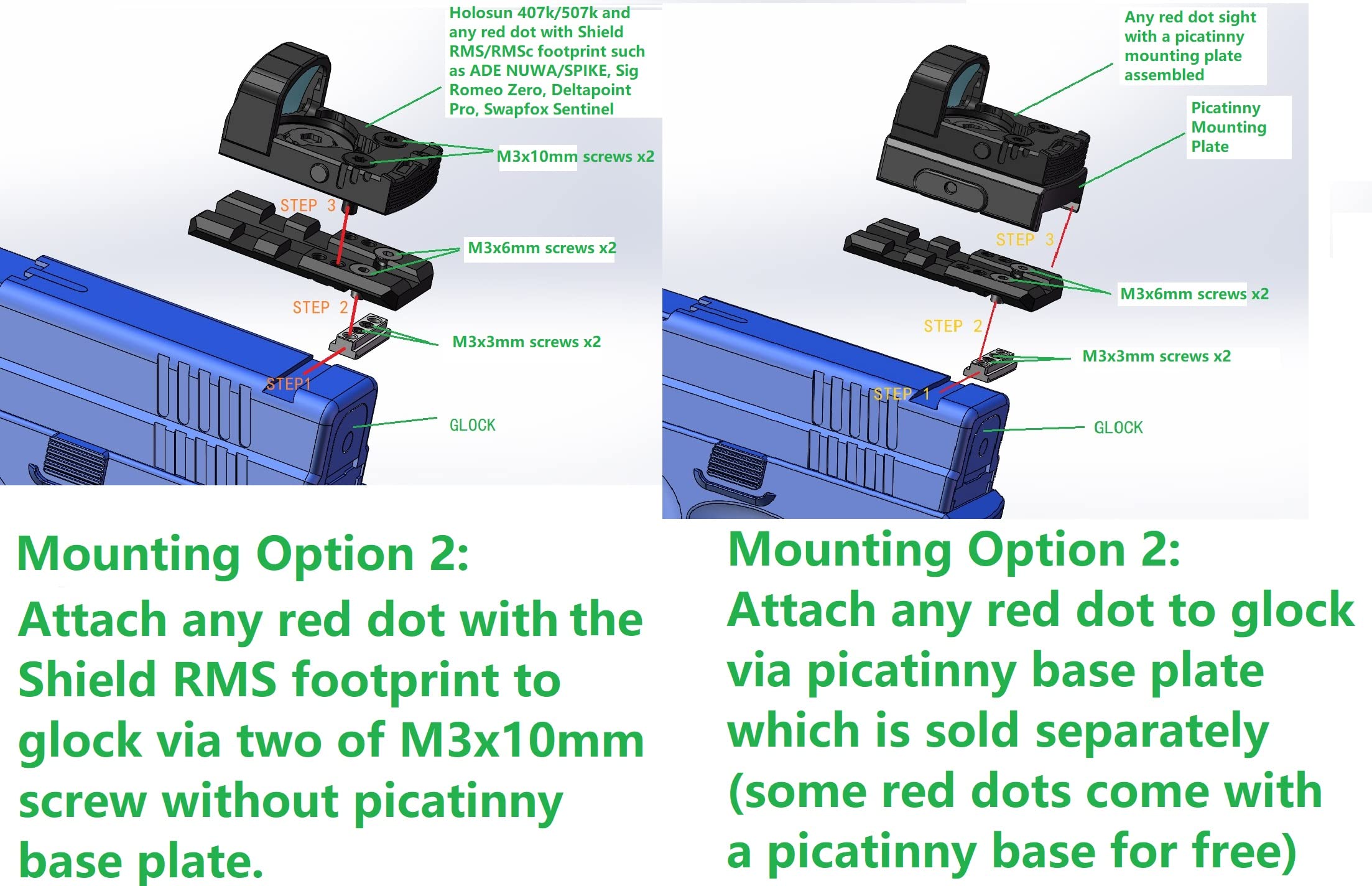 Holosun 407k/507k and any red dot with Shield RMS/RMSc footprint such as ADE NUWA/SPIKE, Sig Romeo Zero, Deltapoint Pro, Swapfox Sentinel

M3x10mm screws x2

STEP 3

M3x6mm screws x2

STEP 2

M3x3mm screws x2

STEP1

GLOCK

Mounting Option 2:
Attach any red dot with the Shield RMS footprint to glock via two of M3x10mm screw without picatinny base plate.

Any red dot sight with a picatinny mounting plate assembled

Picatinny Mounting Plate

STEP 3

M3x6mm screws x2

STEP 2

M3x3mm screws x2

STEP 1

GLOCK

Mounting Option 2:
Attach any red dot to glock via picatinny base plate which is sold separately (some red dots come with a picatinny base for free)