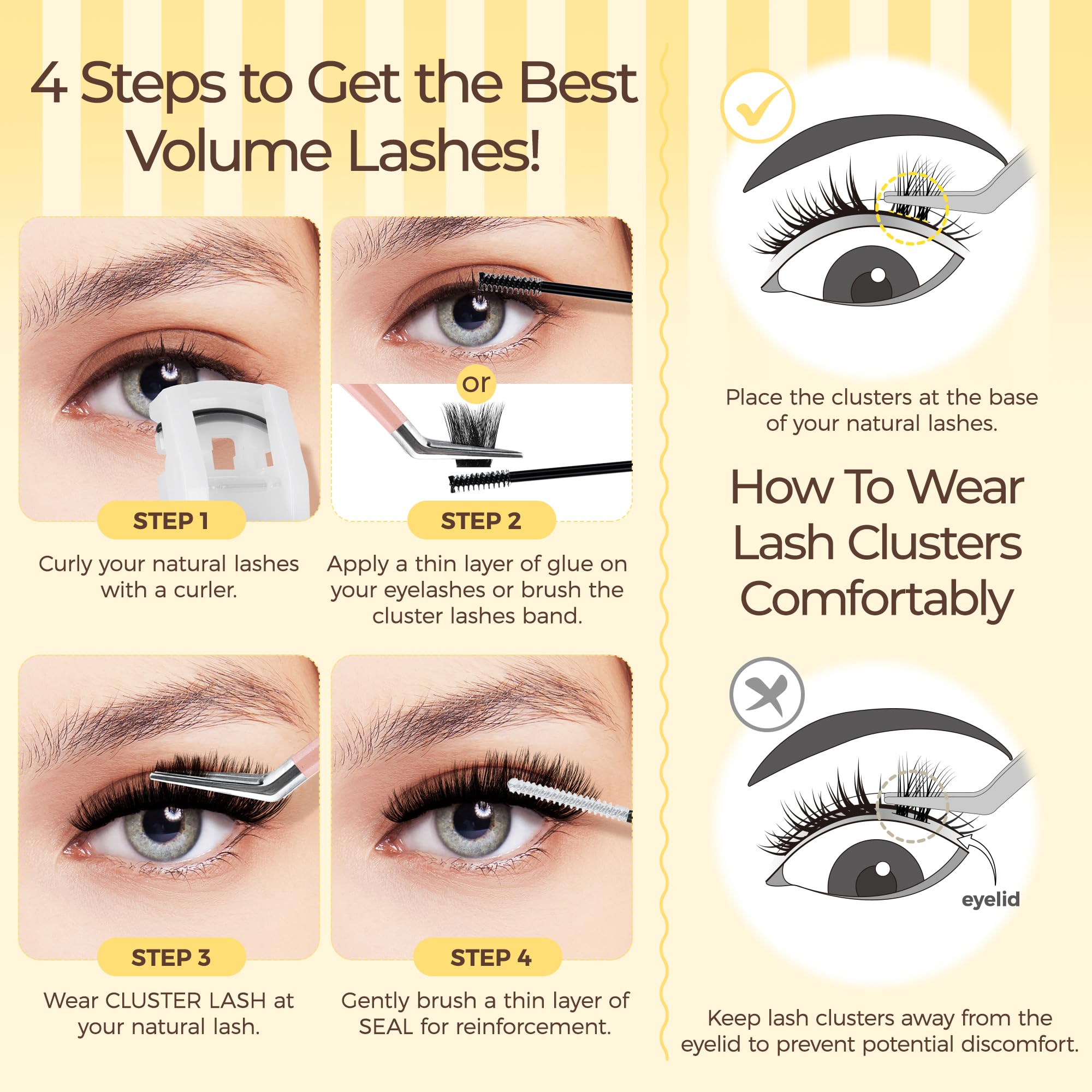 4 Steps to Get the Best Volume Lashes!

STEP 1

Curly your natural lashes with a curler.

or

STEP 2

Apply a thin layer of glue on your eyelashes or brush the cluster lashes band.

STEP 3

Wear CLUSTER LASH at your natural lash.

STEP 4

Gently brush a thin layer of SEAL for reinforcement.

Place the clusters at the base of your natural lashes.

How To Wear Lash Clusters Comfortably

eyelid

Keep lash clusters away from the eyelid to prevent potential discomfort.