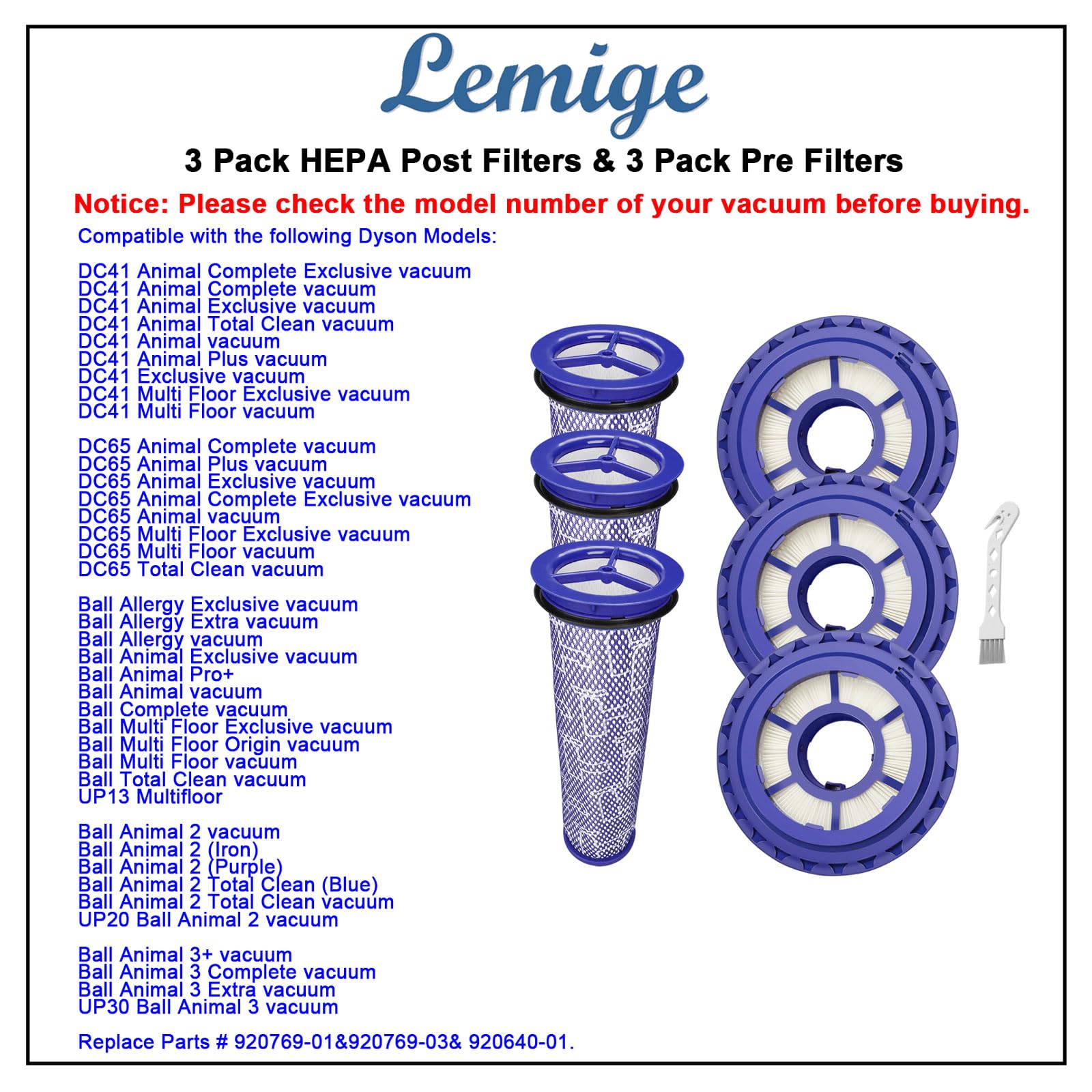 Lemige

3 Pack HEPA Post Filters & 3 Pack Pre Filters

Notice: Please check the model number of your vacuum before buying.

Compatible with the following Dyson Models:

DC41 Animal Complete Exclusive vacuum
DC41 Animal Complete vacuum
DC41 Animal Exclusive vacuum
DC41 Animal Total Clean vacuum
DC41 Animal vacuum
DC41 Animal Plus vacuum
DC41 Exclusive vacuum
DC41 Multi Floor Exclusive vacuum
DC41 Multi Floor vacuum

DC65 Animal Complete vacuum
DC65 Animal Plus vacuum
DC65 Animal Exclusive vacuum
DC65 Animal Complete Exclusive vacuum
DC65 Animal vacuum
DC65 Multi Floor Exclusive vacuum
DC65 Multi Floor vacuum
DC65 Total Clean vacuum

Ball Allergy Exclusive vacuum
Ball Allergy Extra vacuum
Ball Allergy vacuum
Ball Animal Exclusive vacuum
Ball Animal Pro+
Ball Animal vacuum
Ball Complete vacuum
Ball Multi Floor Exclusive vacuum
Ball Multi Floor Origin vacuum
Ball Multi Floor vacuum
Ball Total Clean vacuum
UP13 Multifloor

Ball Animal 2 vacuum
Ball Animal 2 (Iron)
Ball Animal 2 (Purple)
Ball Animal 2 Total Clean (Blue)
Ball Animal 2 Total Clean vacuum
UP20 Ball Animal 2 vacuum

Ball Animal 3+ vacuum
Ball Animal 3 Complete vacuum
Ball Animal 3 Extra vacuum
UP30 Ball Animal 3 vacuum

Replace Parts # 920769-01&920769-03& 920640-01.