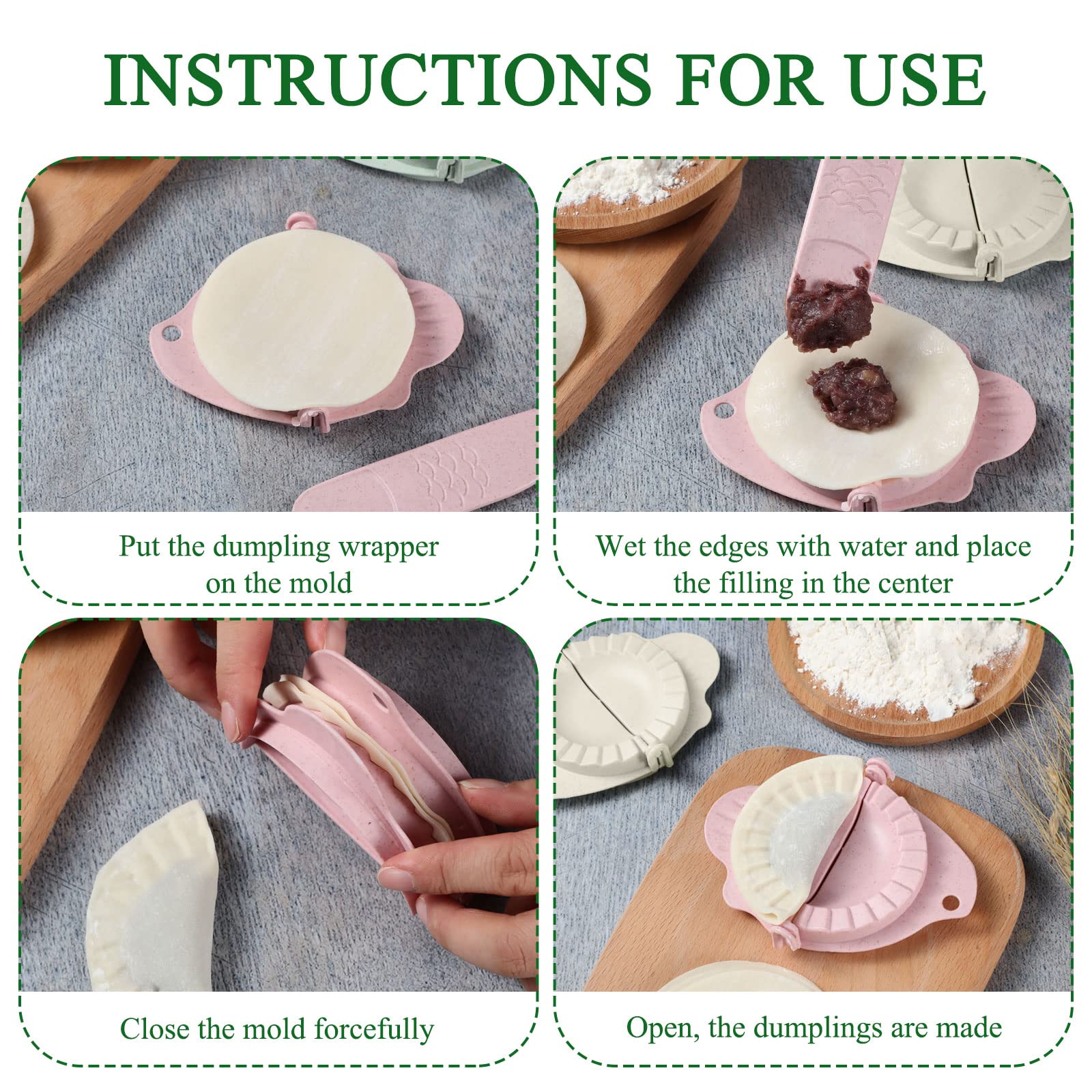 INSTRUCTIONS FOR USE

Put the dumpling wrapper on the mold

Wet the edges with water and place the filling in the center

Close the mold forcefully

Open, the dumplings are made