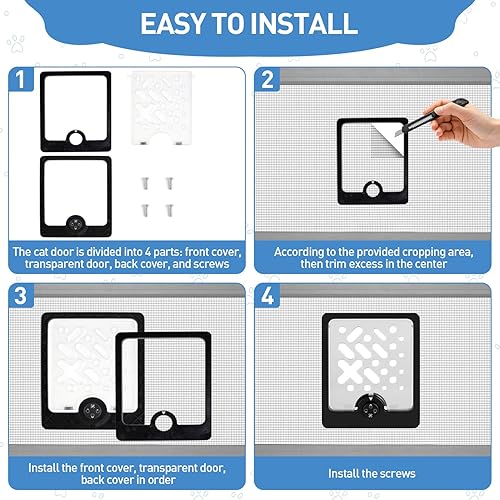 EASY TO INSTALL

1

The cat door is divided into 4 parts: front cover, transparent door, back cover, and screws

2

According to the provided cropping area, then trim excess in the center

3

Install the front cover, transparent door, back cover in order

4

Install the screws