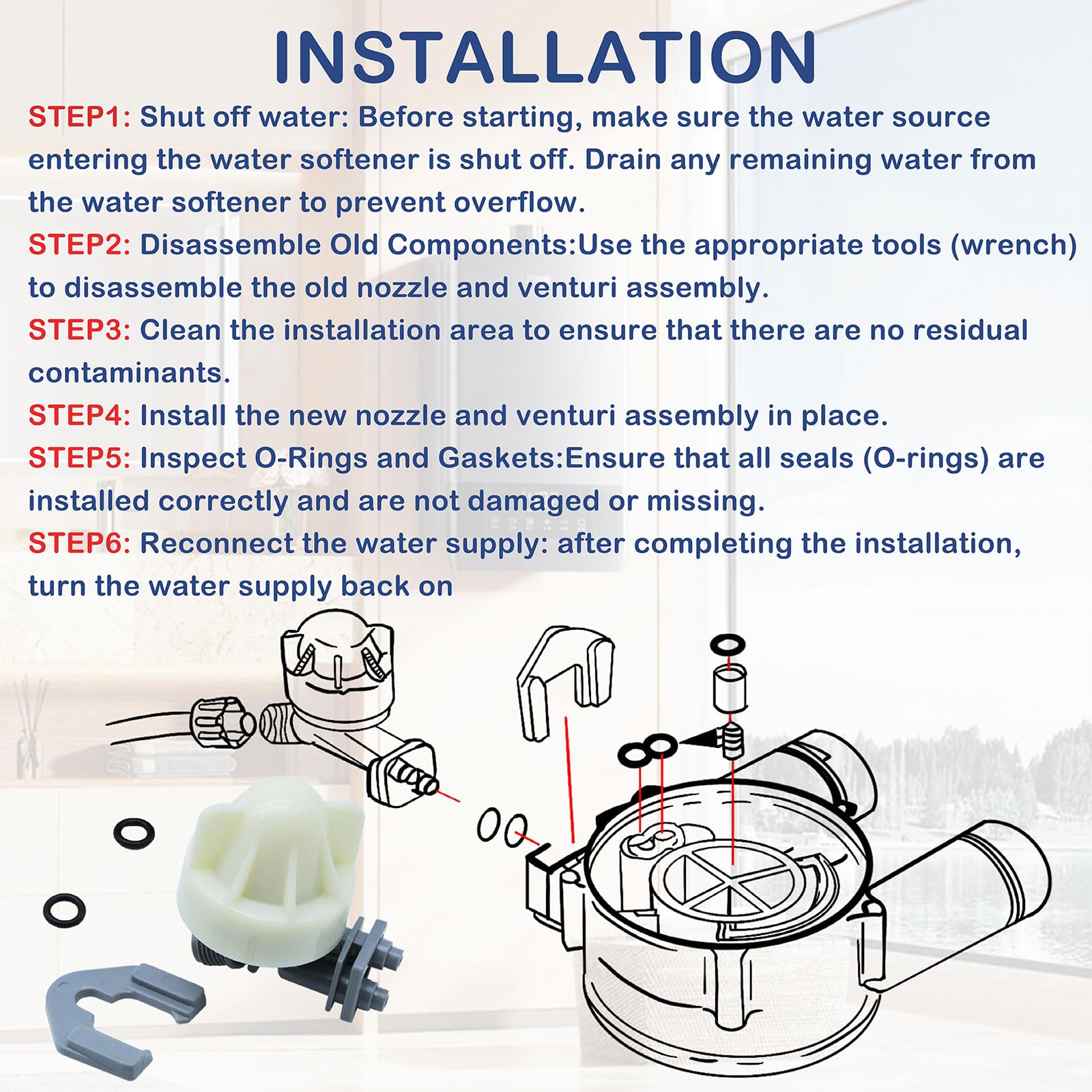 INSTALLATION

STEP1: Shut off water: Before starting, make sure the water source entering the water softener is shut off. Drain any remaining water from the water softener to prevent overflow.

STEP2: Disassemble Old Components:Use the appropriate tools (wrench) to disassemble the old nozzle and venturi assembly.

STEP3: Clean the installation area to ensure that there are no residual contaminants.

STEP4: Install the new nozzle and venturi assembly in place.

STEP5: Inspect O-Rings and Gaskets:Ensure that all seals (O-rings) are installed correctly and are not damaged or missing.

STEP6: Reconnect the water supply: after completing the installation, turn the water supply back on