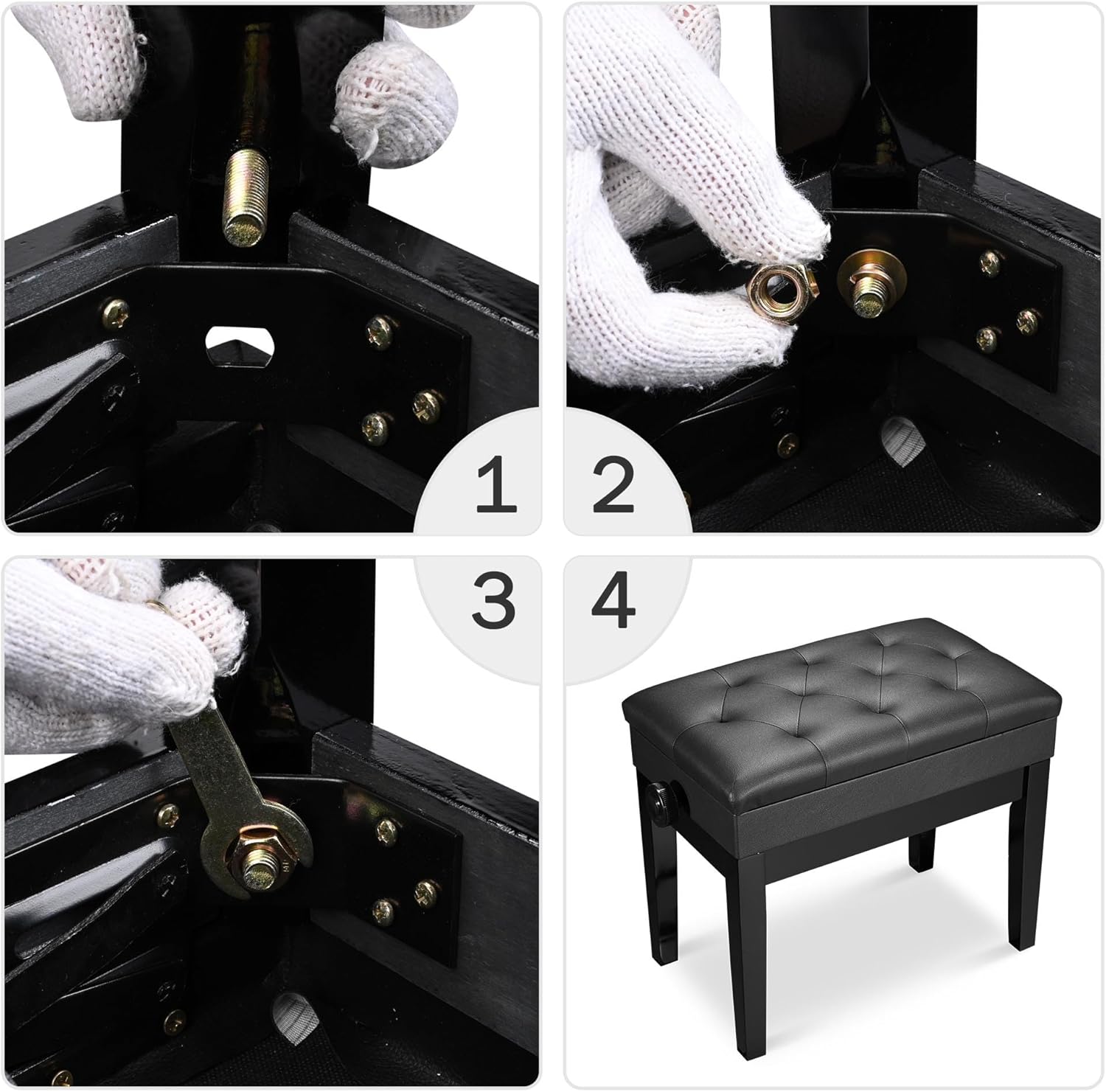 1
2
3
4