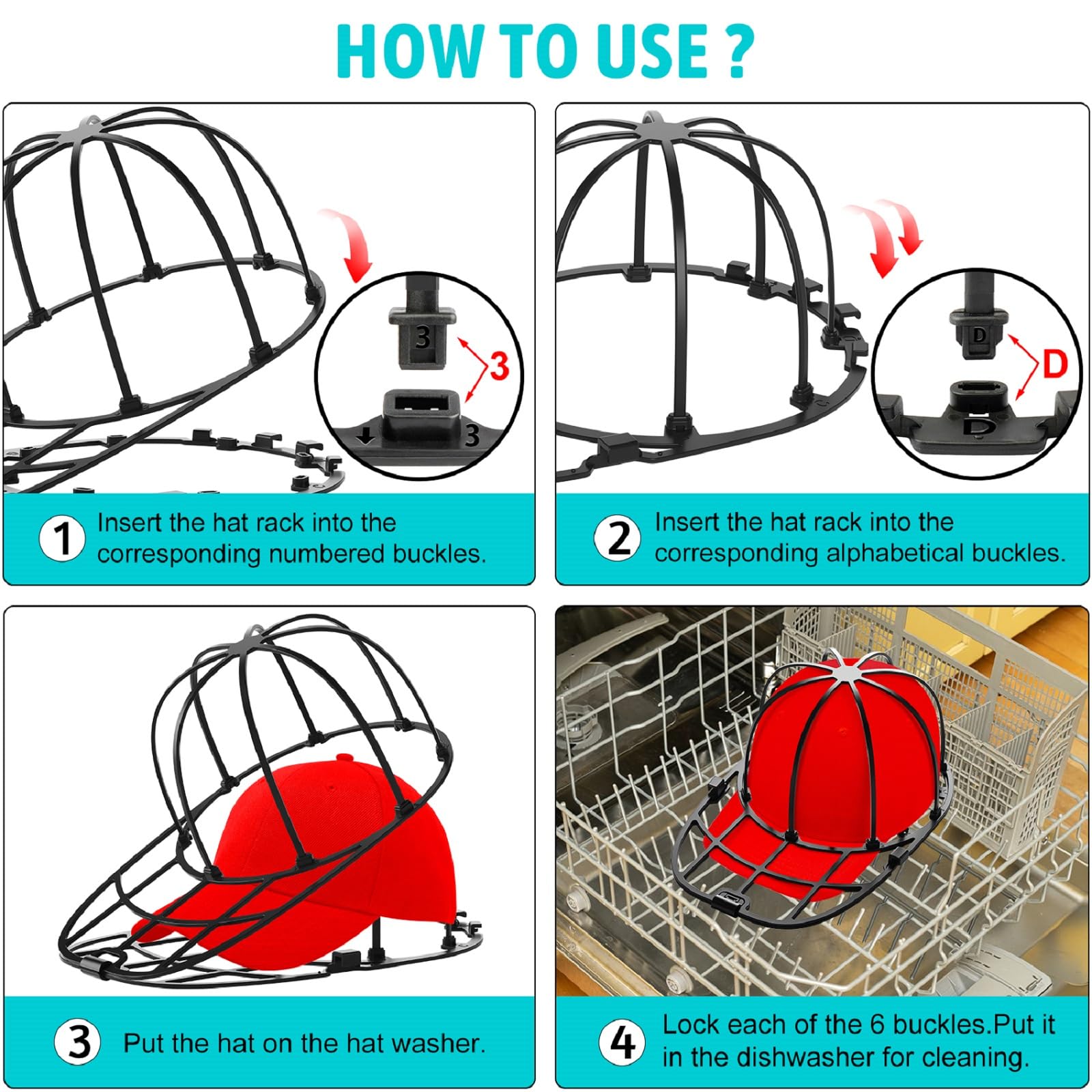 HOW TO USE ?

3

3

3

1 Insert the hat rack into the corresponding numbered buckles.

D

D

D

2 Insert the hat rack into the corresponding alphabetical buckles.

3 Put the hat on the hat washer.

4 Lock each of the 6 buckles.Put it in the dishwasher for cleaning.