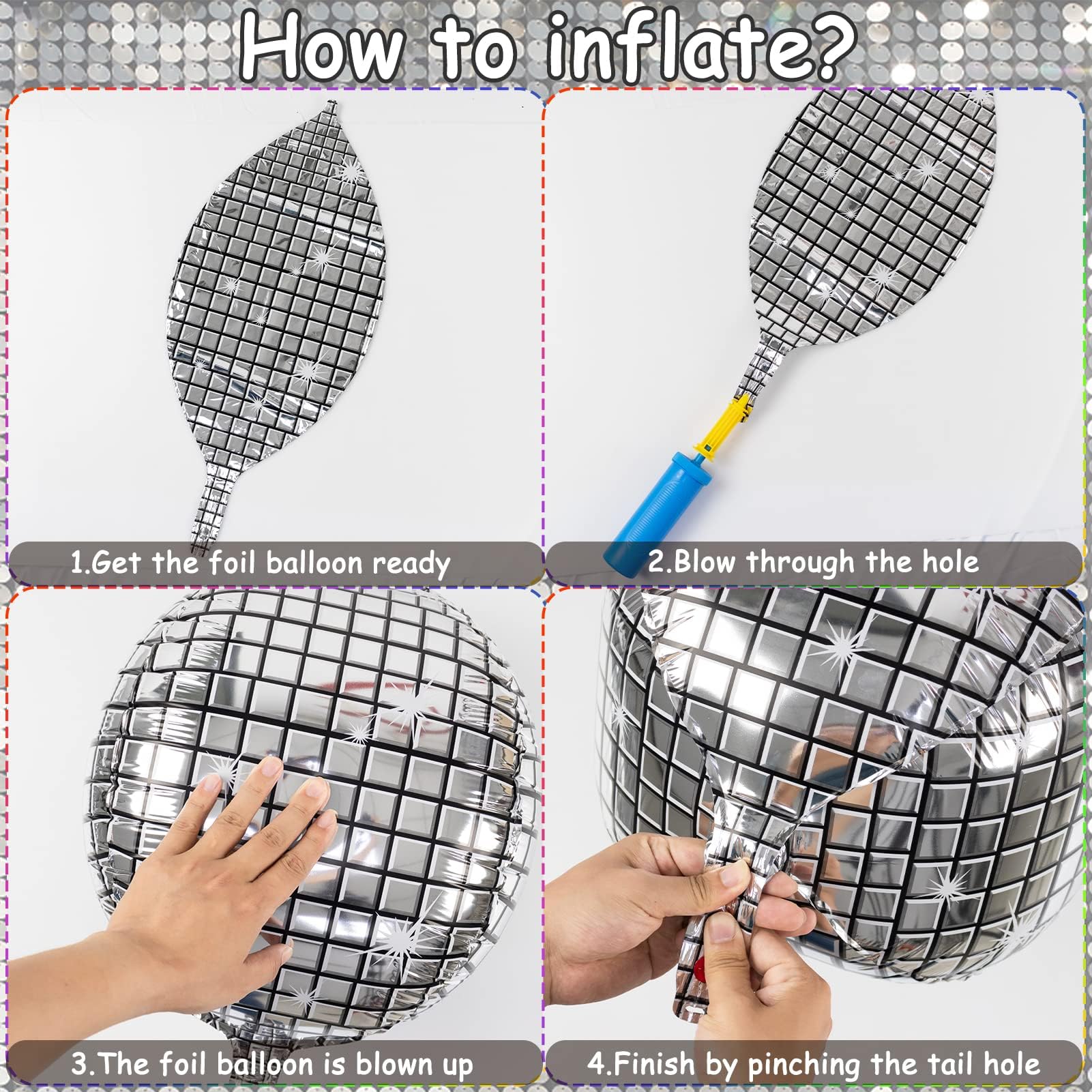 How to inflate?

1.Get the foil balloon ready

2.Blow through the hole

3.The foil balloon is blown up

4.Finish by pinching the tail hole