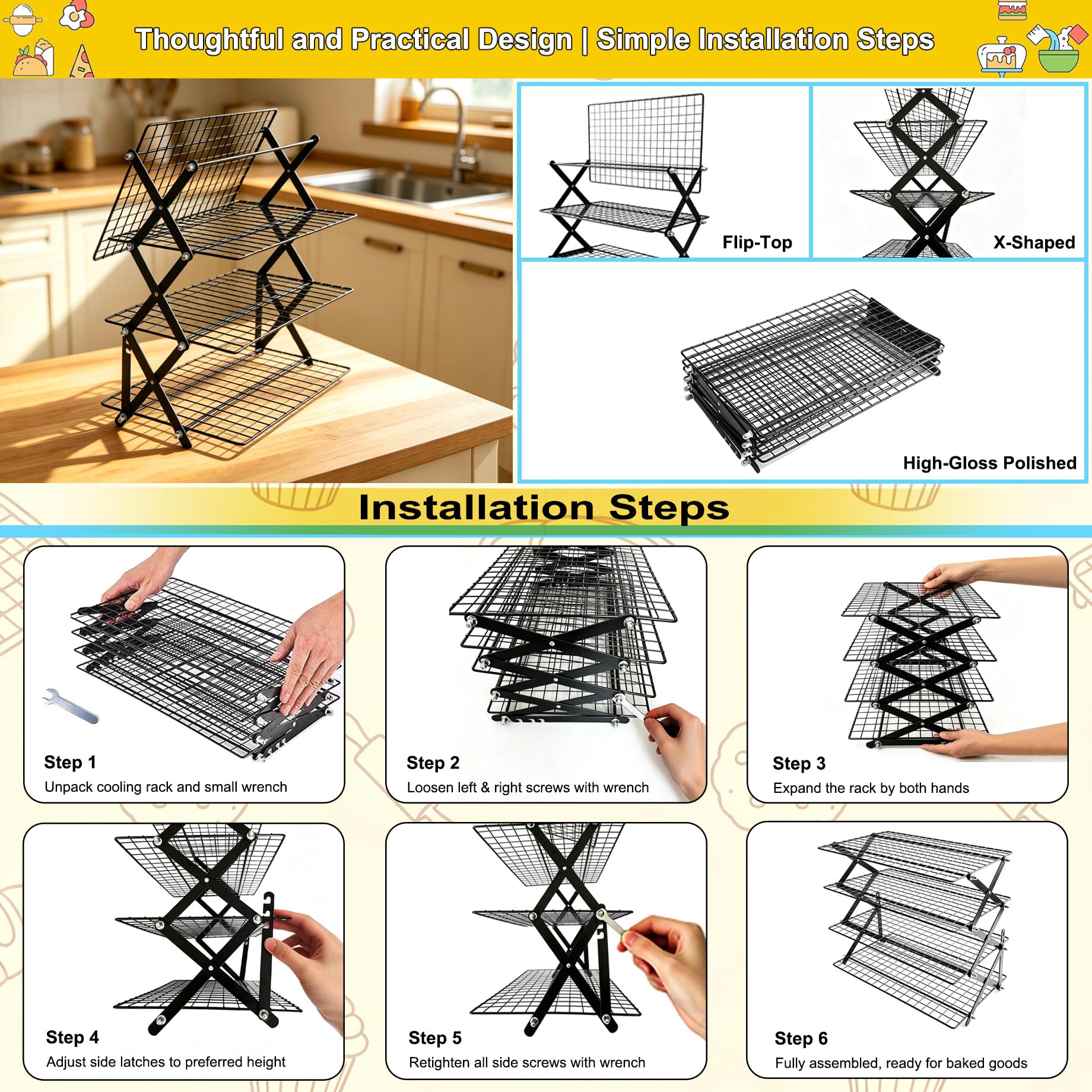 Thoughtful and Practical Design | Simple Installation Steps

Flip-Top

X-Shaped

High-Gloss Polished

Installation Steps

Step 1
Unpack cooling rack and small wrench

Step 2
Loosen left & right screws with wrench

Step 3
Expand the rack by both hands

Step 4
Adjust side latches to preferred height

Step 5
Retighten all side screws with wrench

Step 6
Fully assembled, ready for baked goods