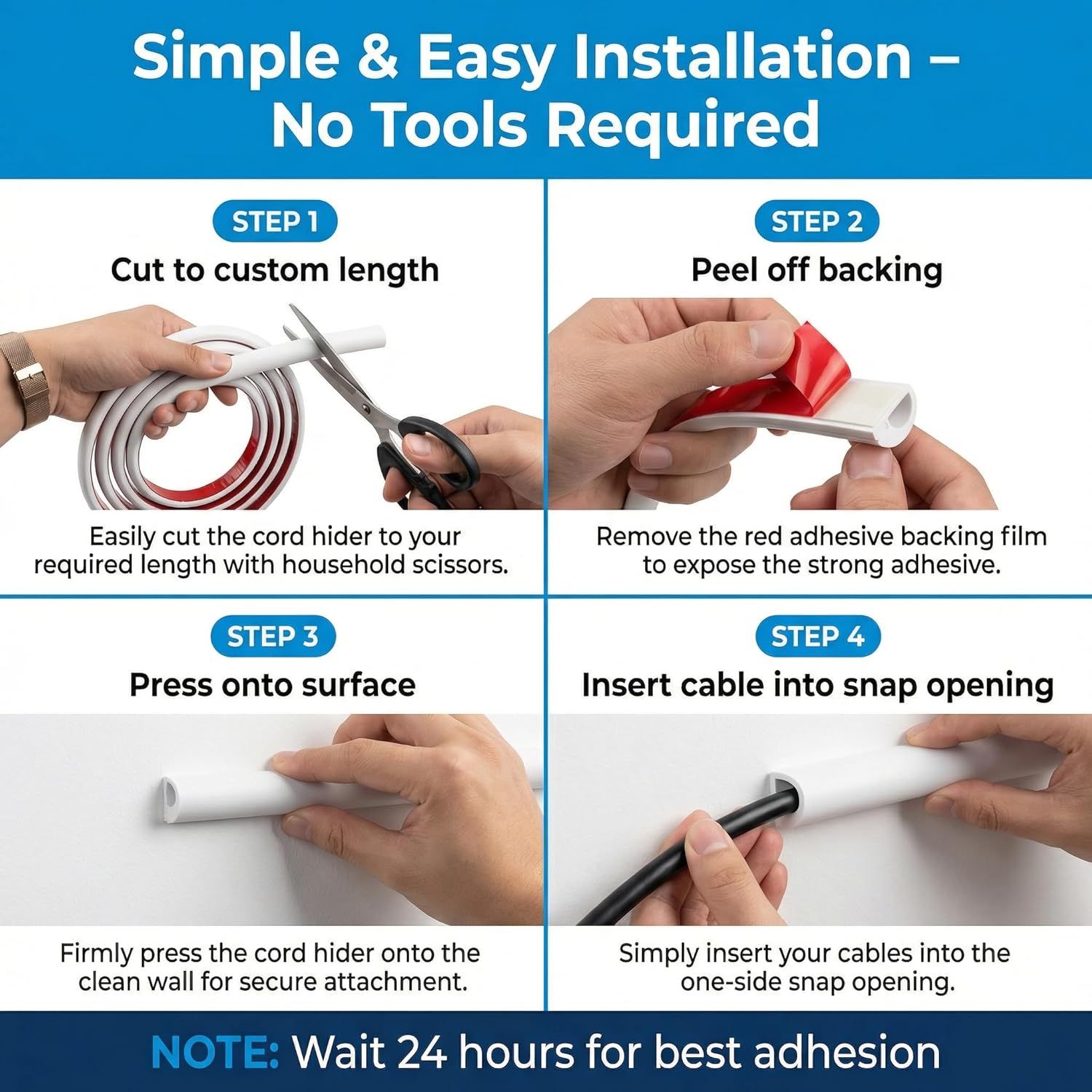 Simple & Easy Installation – No Tools Required

STEP 1
Cut to custom length

Easily cut the cord hider to your required length with household scissors.

STEP 2
Peel off backing

Remove the red adhesive backing film to expose the strong adhesive.

STEP 3
Press onto surface

Firmly press the cord hider onto the clean wall for secure attachment.

STEP 4
Insert cable into snap opening

Simply insert your cables into the one-side snap opening.

NOTE: Wait 24 hours for best adhesion