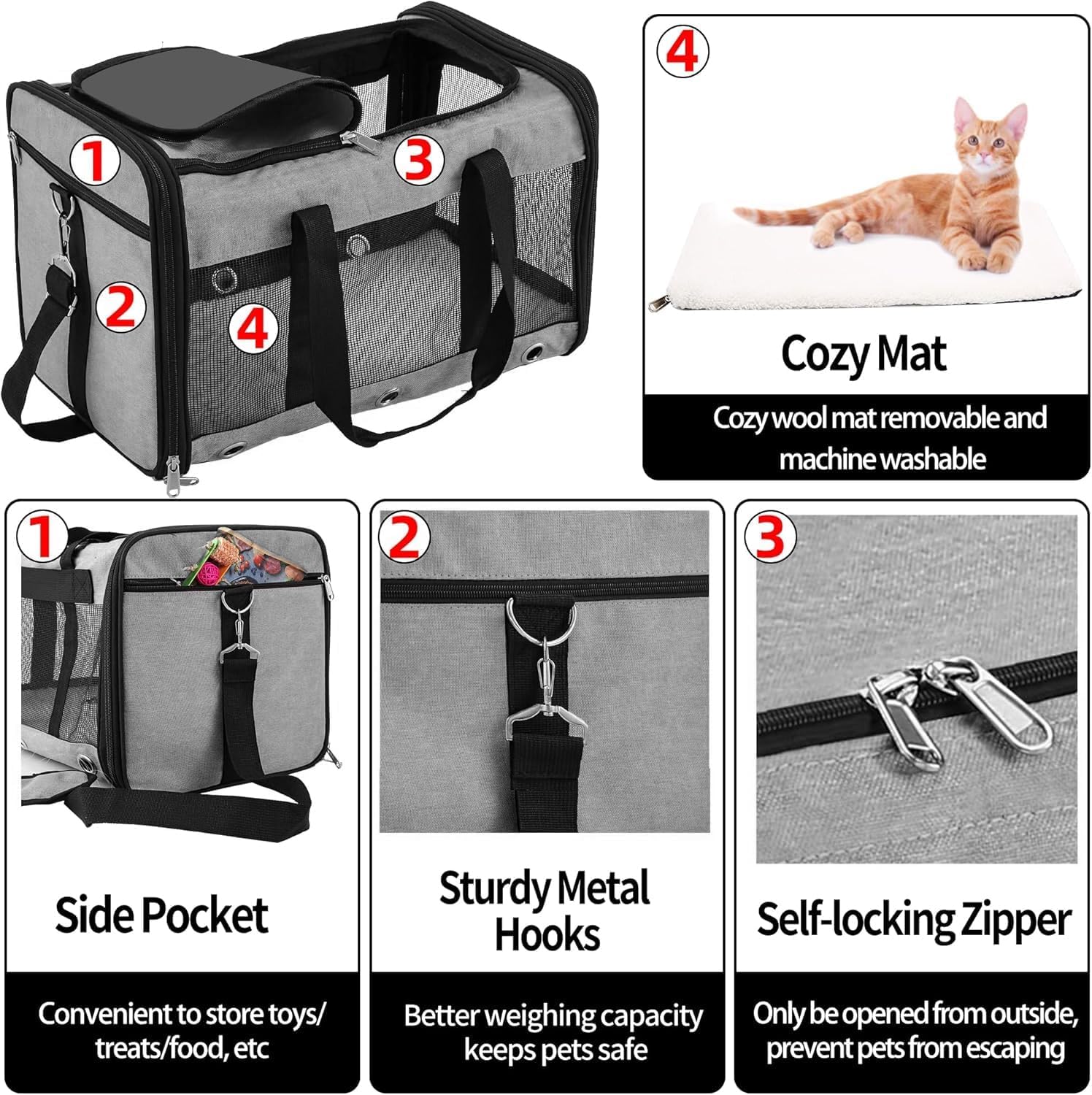 1
3
2
4

4
Cozy Mat
Cozy wool mat removable and machine washable

1
Side Pocket
Convenient to store toys/ treats/food, etc

2
Sturdy Metal Hooks
Better weighing capacity keeps pets safe

3
Self-locking Zipper
Only be opened from outside, prevent pets from escaping