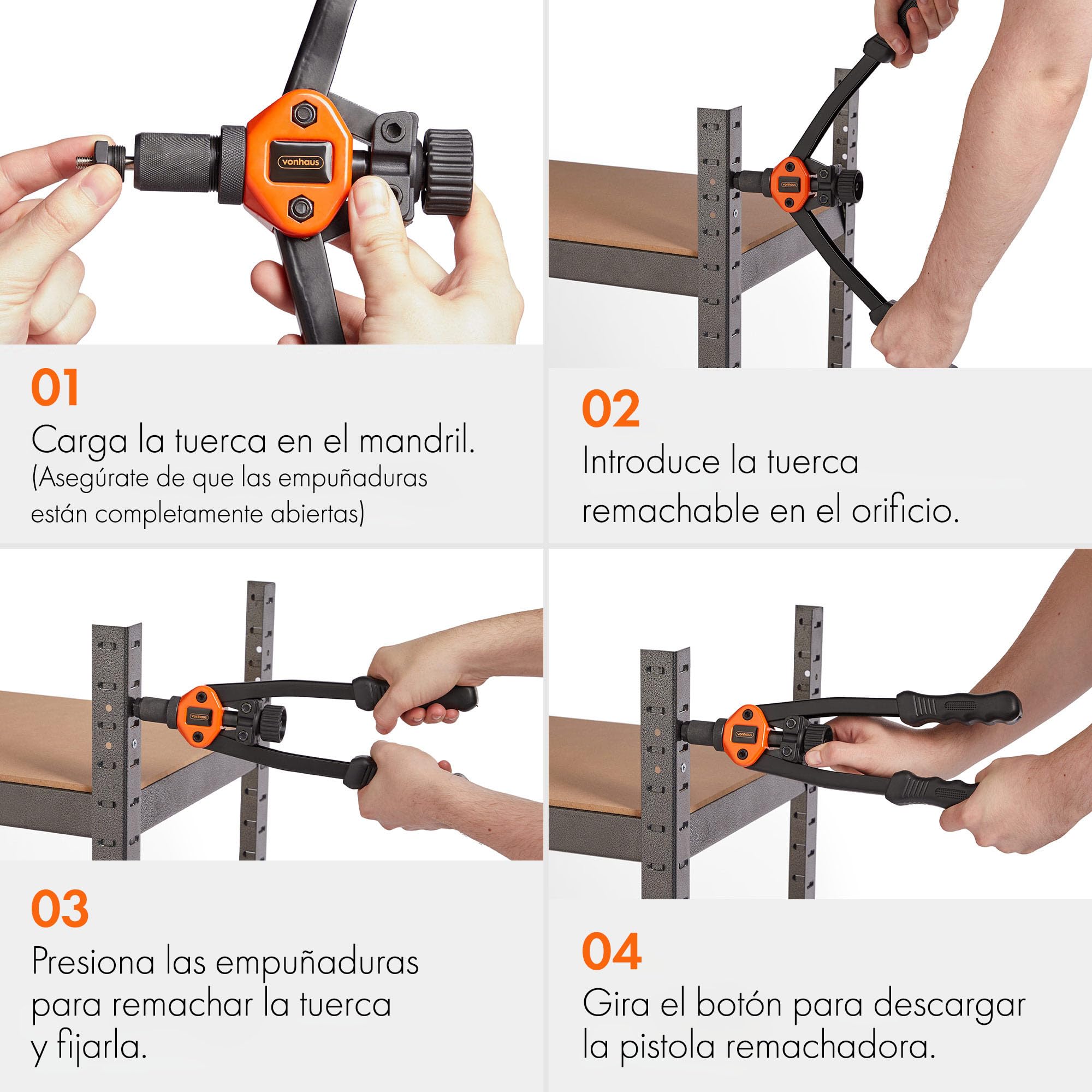 vonhaus

01
Carga la tuerca en el mandril.
(Asegúrate de que las empuñaduras están completamente abiertas)

vonhaus

02
Introduce la tuerca remachable en el orificio.

vonhaus

03
Presiona las empuñaduras para remachar la tuerca y fijarla.

vonhaus

04
Gira el botón para descargar la pistola remachadora.