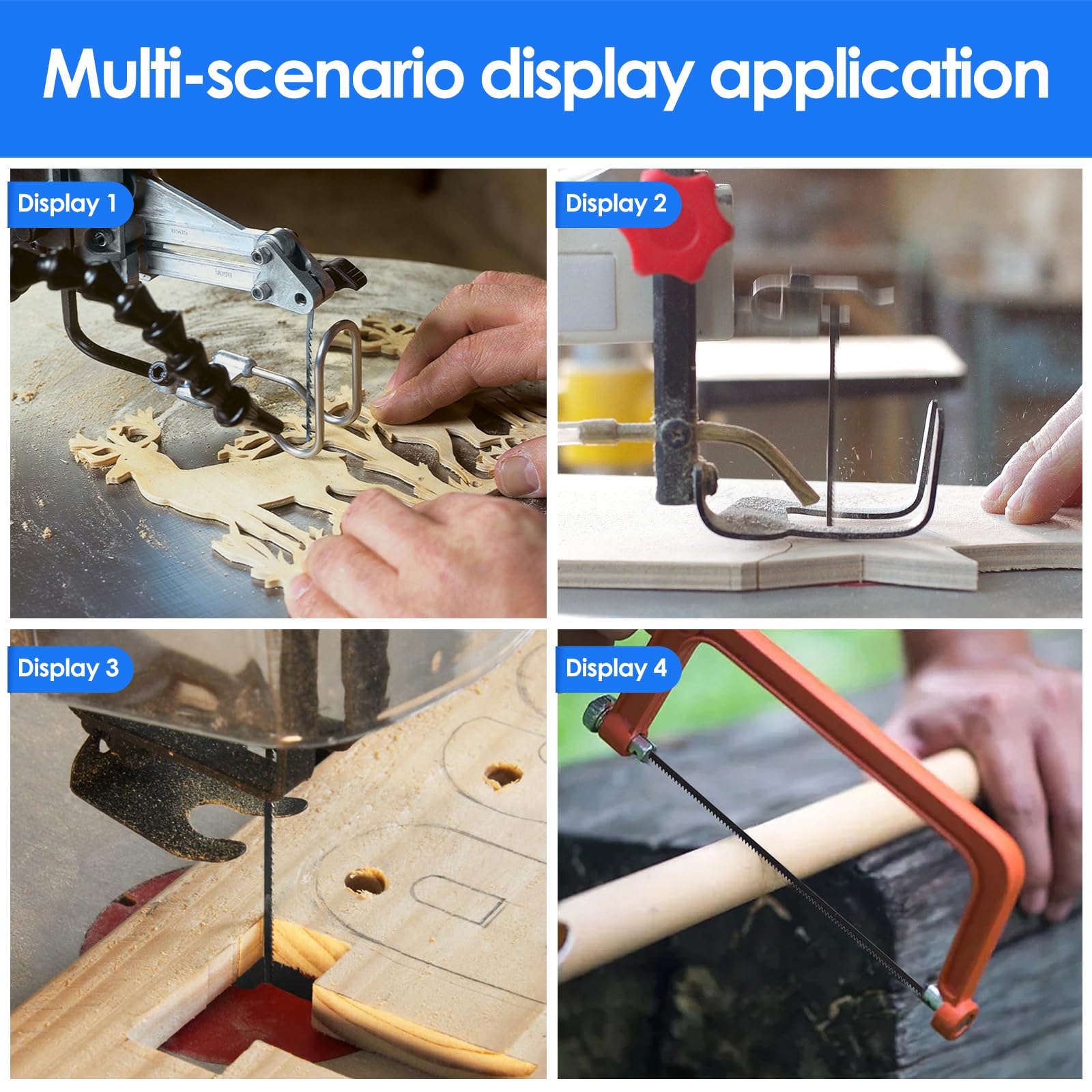 Multi-scenario display application

Display 1

Display 2

Display 3

Display 4