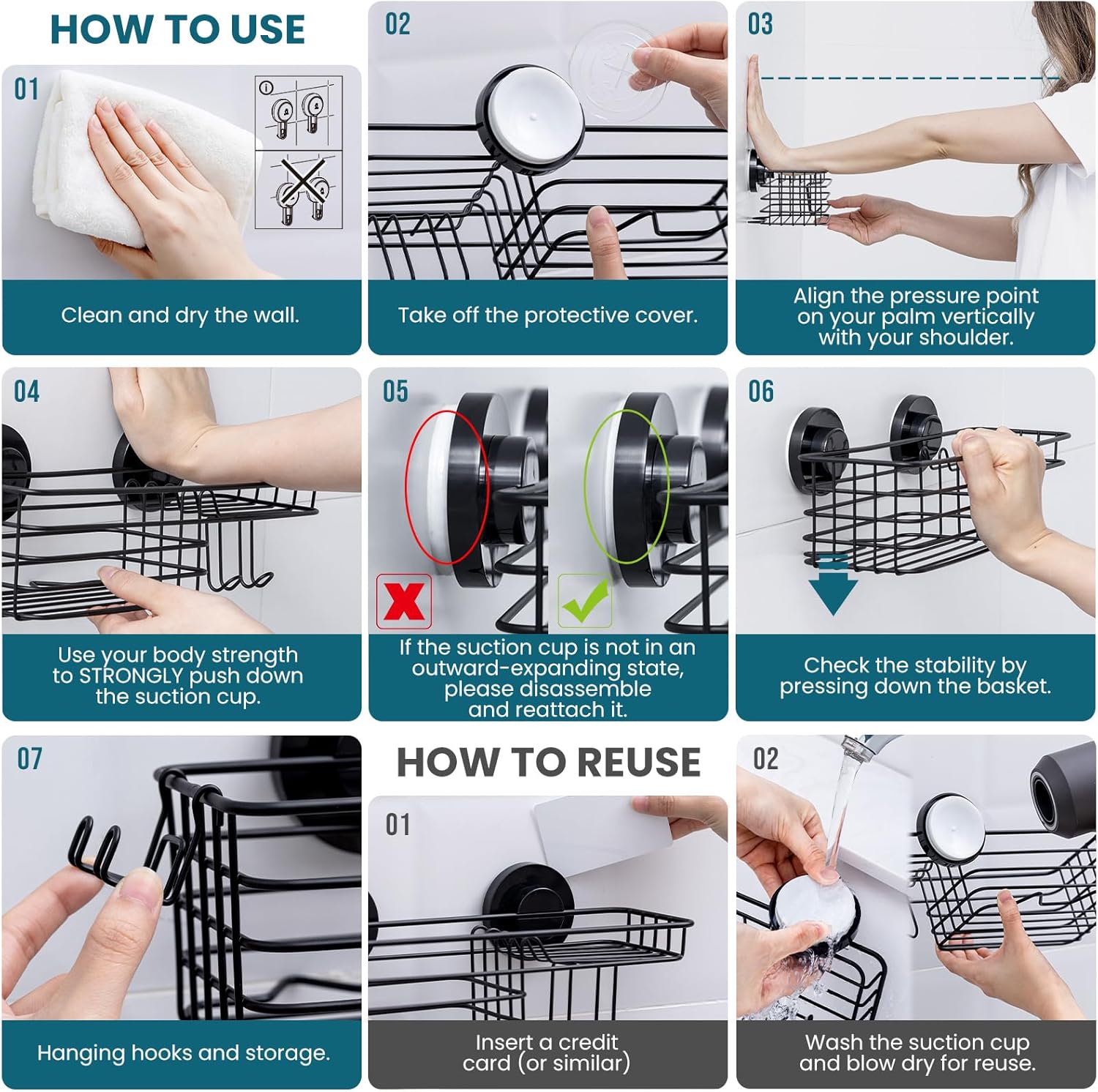 HOW TO USE

01

Clean and dry the wall.

02

Take off the protective cover.

03

Align the pressure point on your palm vertically with your shoulder.

04

Use your body strength to STRONGLY push down the suction cup.

05

If the suction cup is not in an outward-expanding state, please disassemble and reattach it.

06

Check the stability by pressing down the basket.

07

Hanging hooks and storage.

HOW TO REUSE

01

Insert a credit card (or similar)

02

Wash the suction cup and blow dry for reuse.