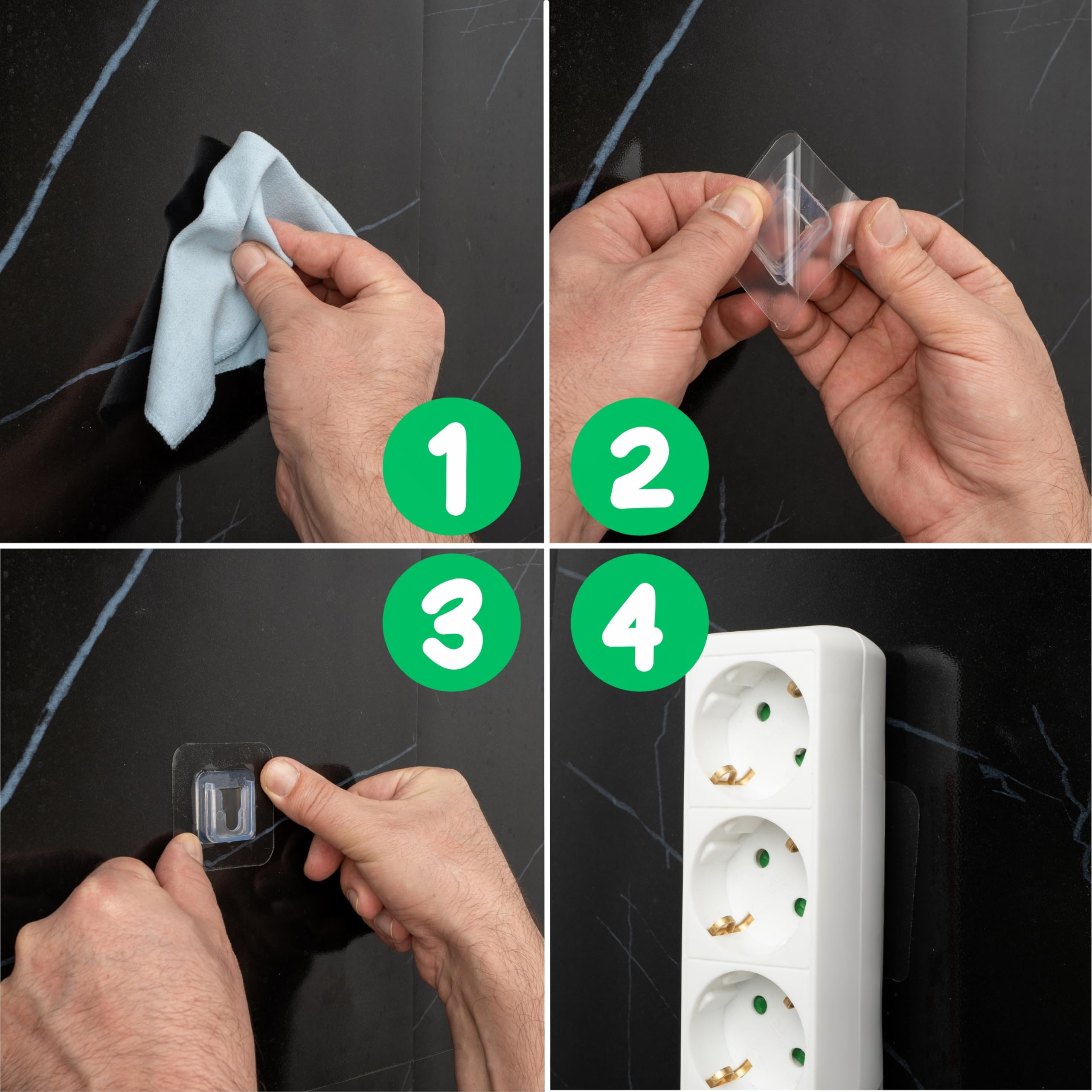 1
2
3
4