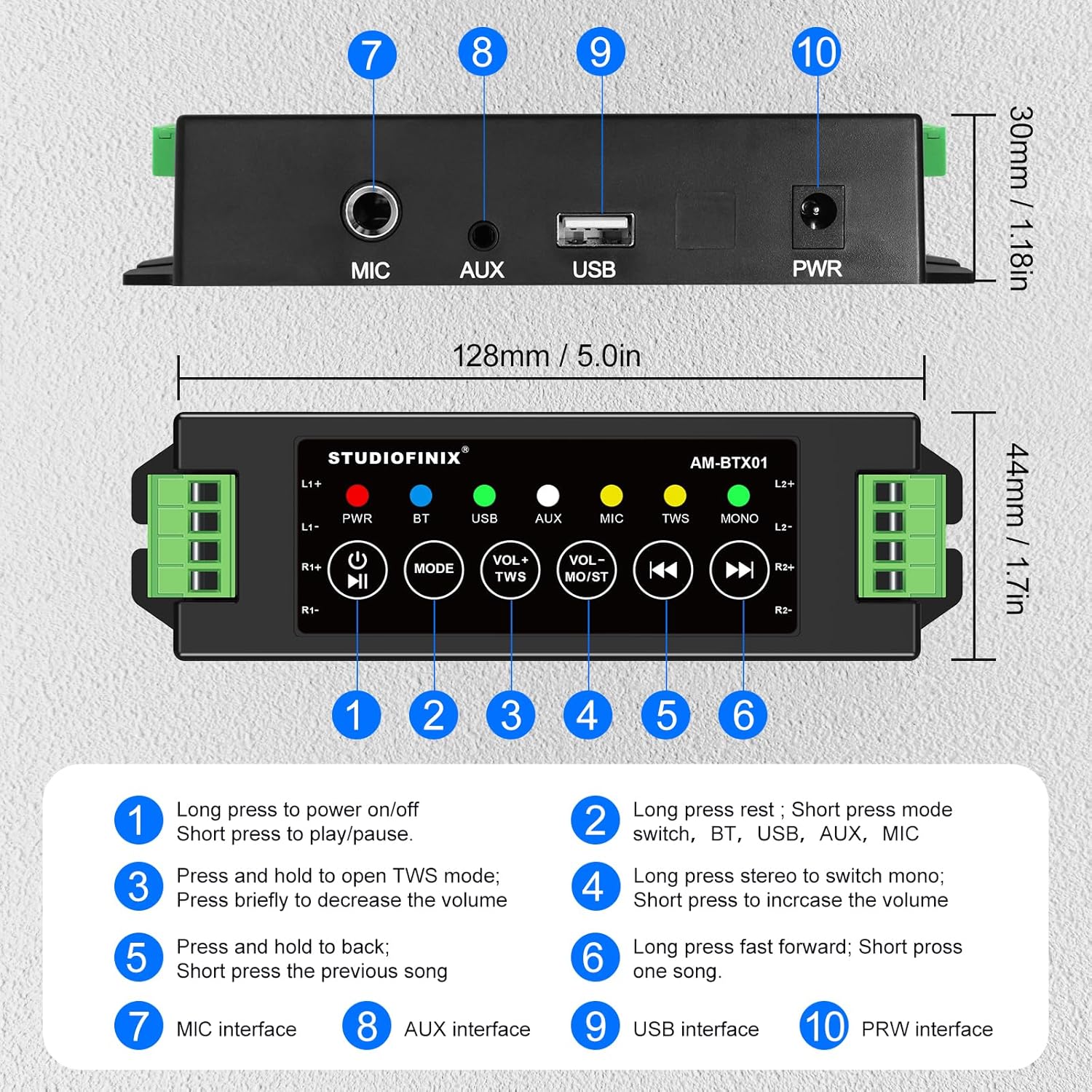 7 8 9 10

MIC AUX USB PWR

30mm / 1.18in

128mm / 5.0in

STUDIOFINIX®

AM-BTX01

L1+ L1- R1+ R1-

PWR BT USB AUX MIC TWS MONO

L2+ L2- R2+ R2-

MODE

VOL+ TWS

VOL- MO/ST

44mm / 1.7in

1 2 3 4 5 6

1 Long press to power on/off
Short press to play/pause.

2 Long press rest ; Short press mode switch, BT, USB, AUX, MIC

3 Press and hold to open TWS mode;
Press briefly to decrease the volume

4 Long press stereo to switch mono;
Short press to incrcase the volume

5 Press and hold to back;
Short press the previous song

6 Long press fast forward; Short pross one song.

7 MIC interface

8 AUX interface

9 USB interface

10 PRW interface