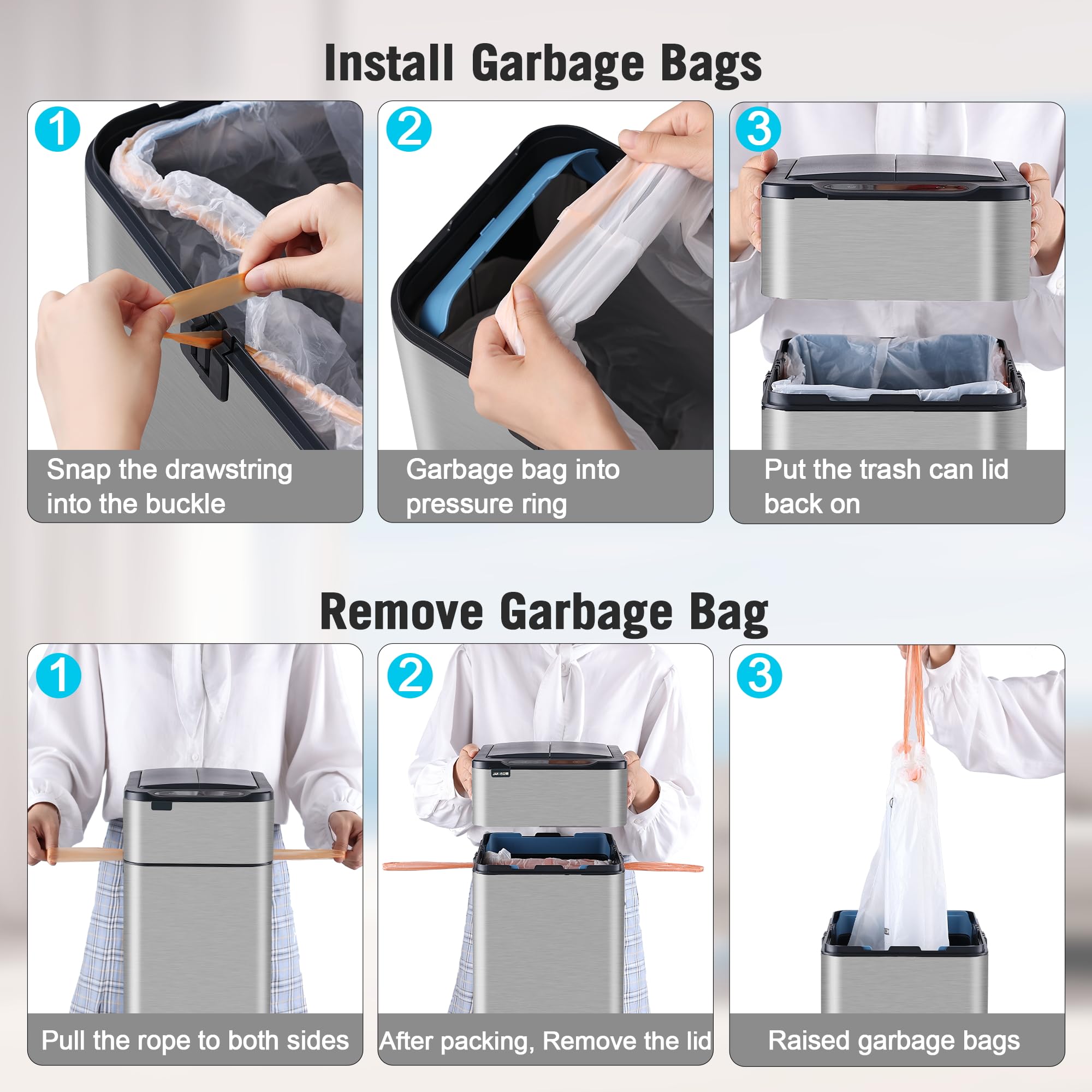 Install Garbage Bags

1
Snap the drawstring into the buckle

2
Garbage bag into pressure ring

3
Put the trash can lid back on

Remove Garbage Bag

1
Pull the rope to both sides

2
After packing, Remove the lid

3
Raised garbage bags