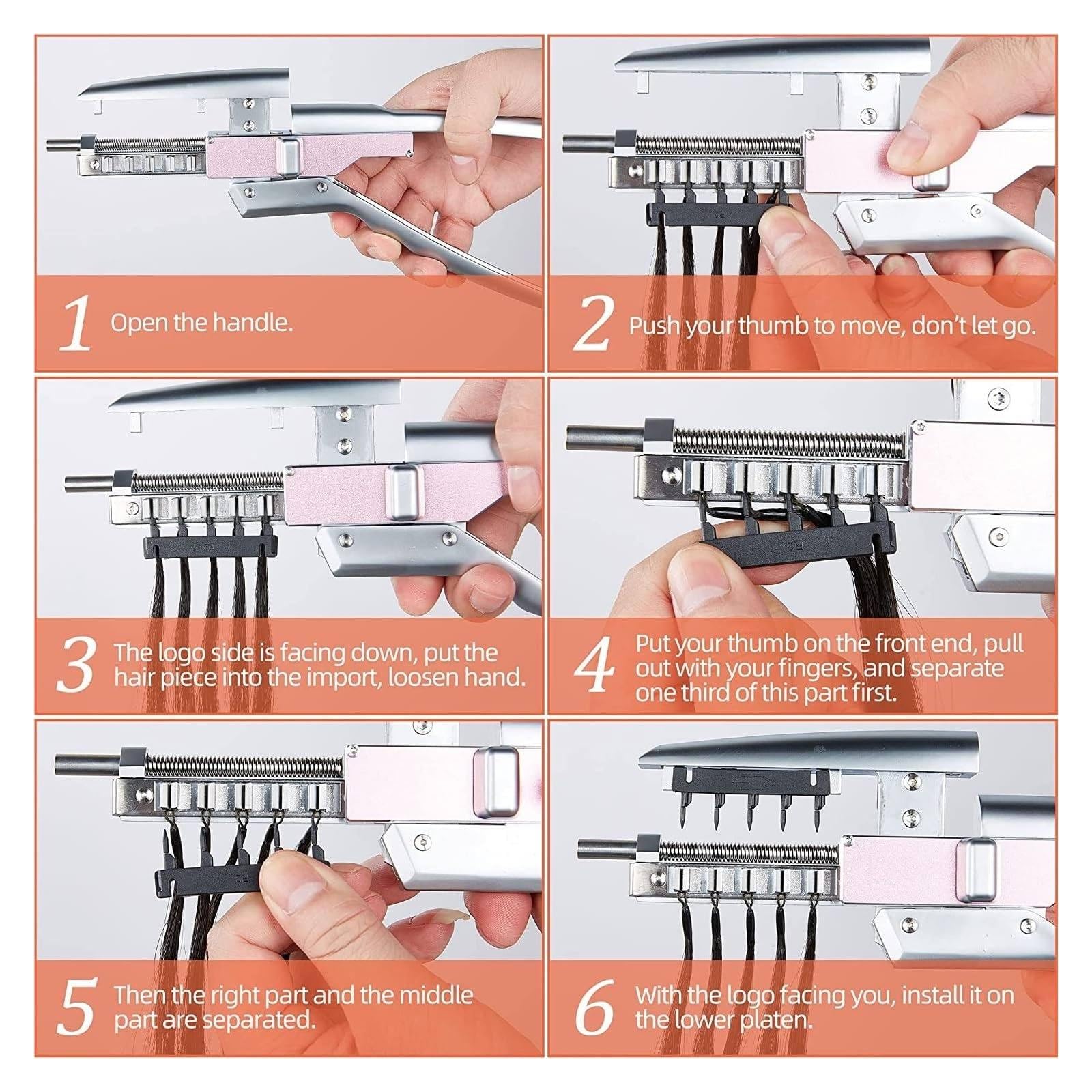 1 Open the handle.

2 Push your thumb to move, don't let go.

3 The logo side is facing down, put the hair piece into the import, loosen hand.

4 Put your thumb on the front end, pull out with your fingers, and separate one third of this part first.

5 Then the right part and the middle part are separated.

6 With the logo facing you, install it on the lower platen.