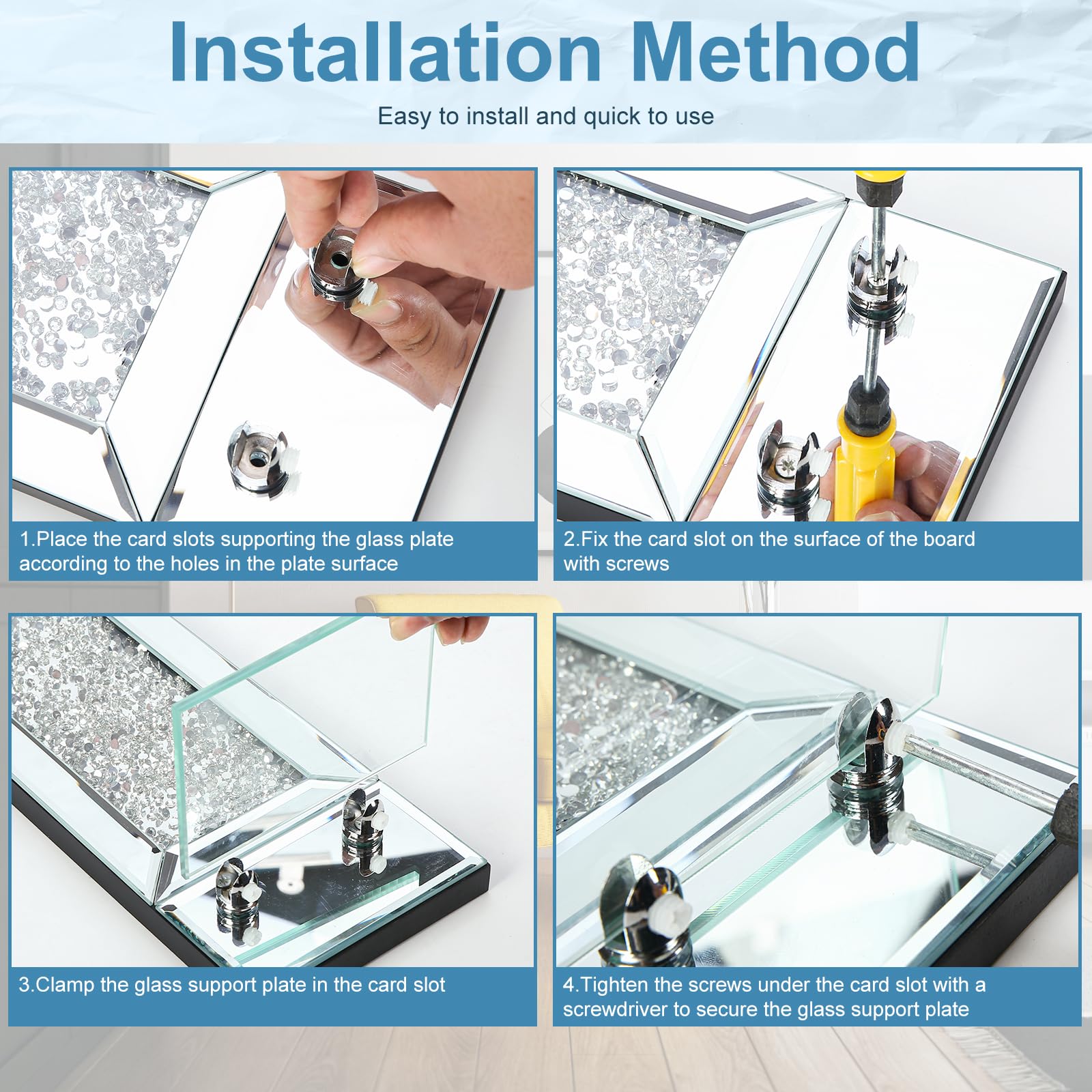 Installation Method

Easy to install and quick to use

1.Place the card slots supporting the glass plate according to the holes in the plate surface

2.Fix the card slot on the surface of the board with screws

3.Clamp the glass support plate in the card slot

4.Tighten the screws under the card slot with a screwdriver to secure the glass support plate