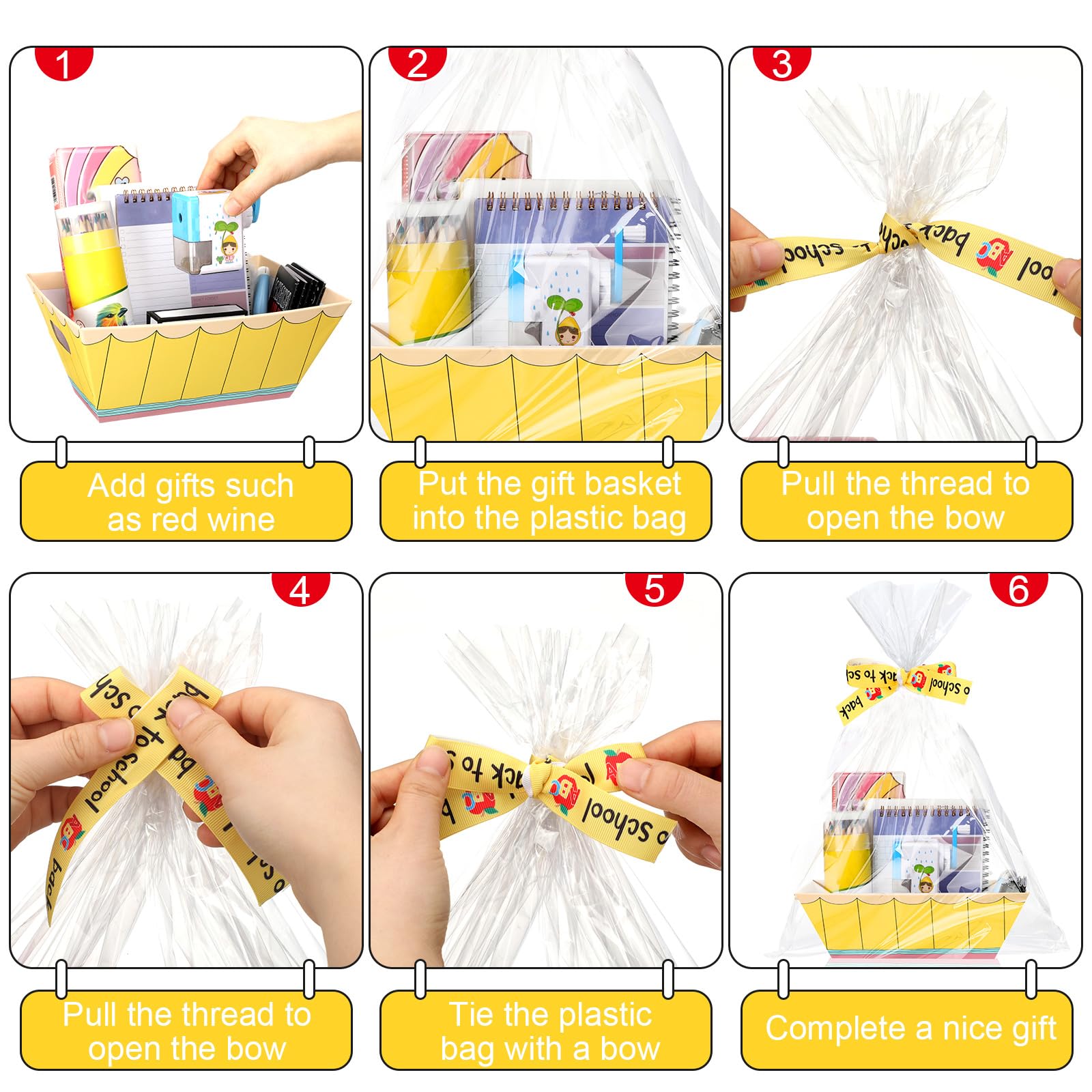 1

Add gifts such as red wine

2

Put the gift basket into the plastic bag

3

back to school

Pull the thread to open the bow

4

back to school

Pull the thread to open the bow

5

back to school

Tie the plastic bag with a bow

6

back to school

Complete a nice gift