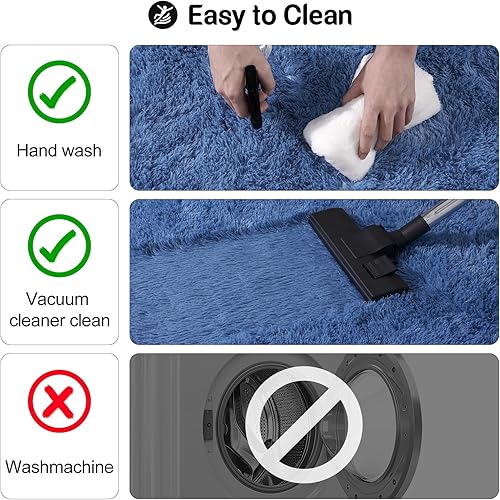 Easy to Clean

Hand wash

Vacuum cleaner clean

Washmachine