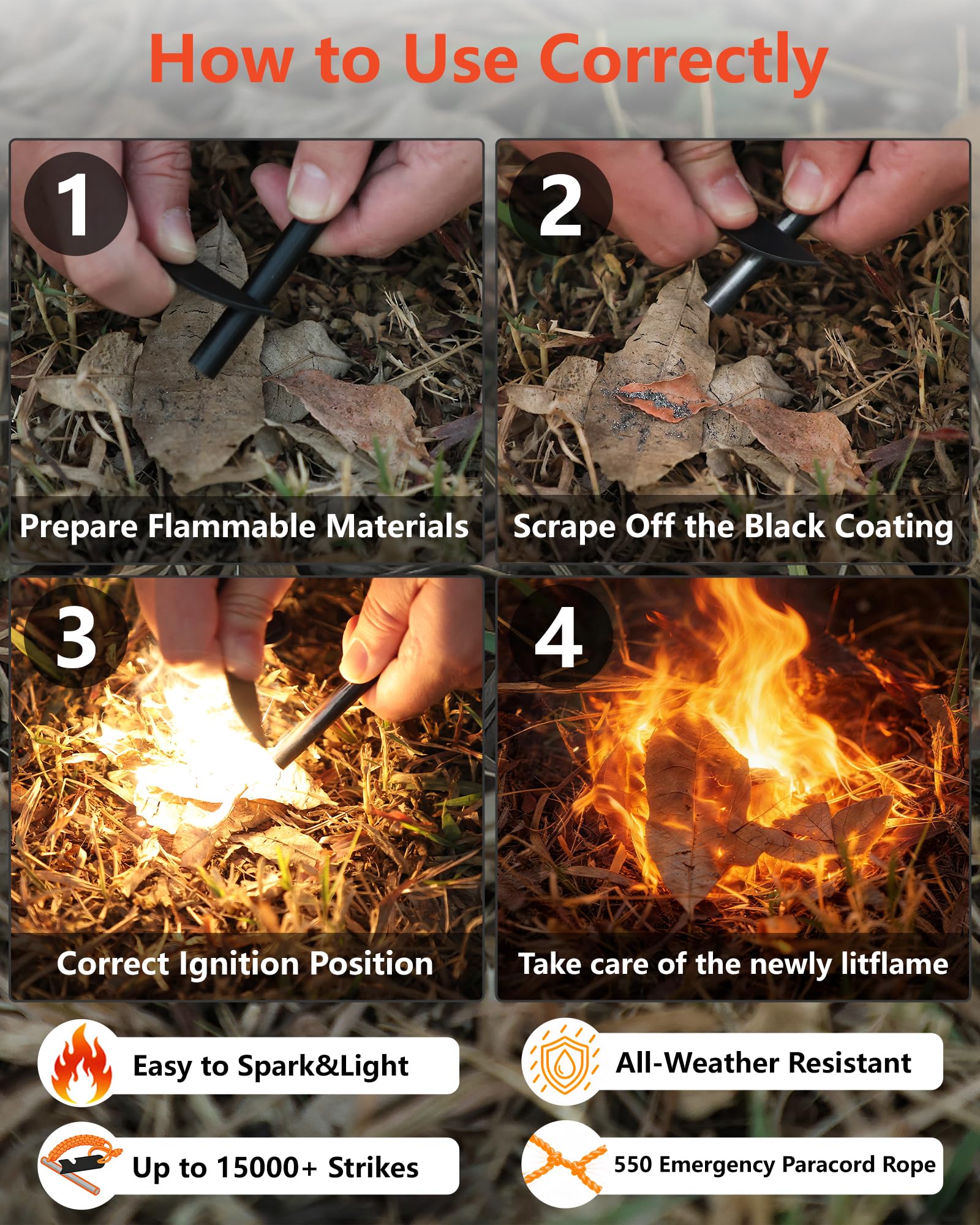 How to Use Correctly

1

Prepare Flammable Materials

2

Scrape Off the Black Coating

3

Correct Ignition Position

4

Take care of the newly litflame

Easy to Spark&Light

All-Weather Resistant

Up to 15000+ Strikes

550 Emergency Paracord Rope