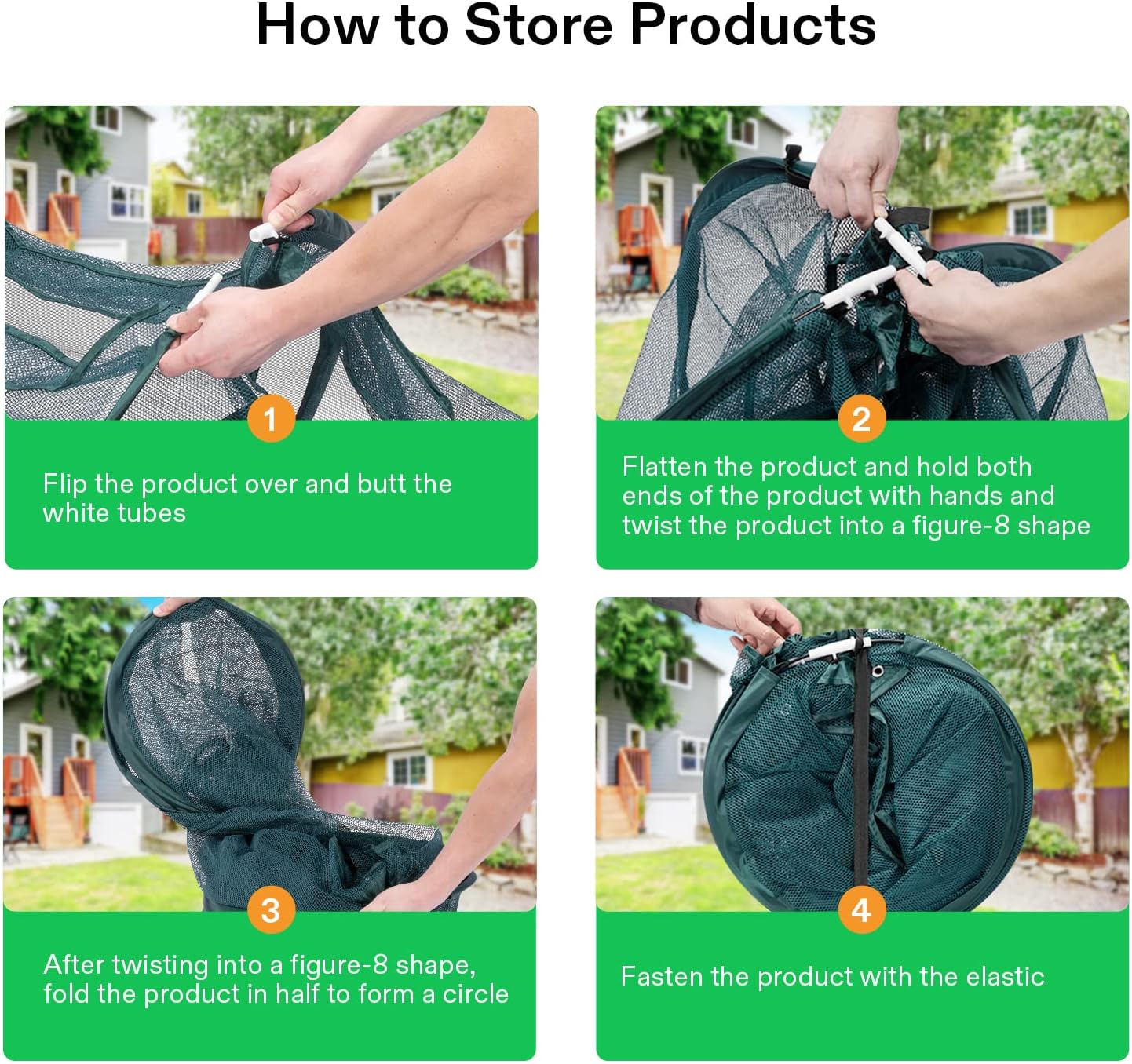 How to Store Products

1

Flip the product over and butt the white tubes

2

Flatten the product and hold both ends of the product with hands and twist the product into a figure-8 shape

3

After twisting into a figure-8 shape, fold the product in half to form a circle

4

Fasten the product with the elastic