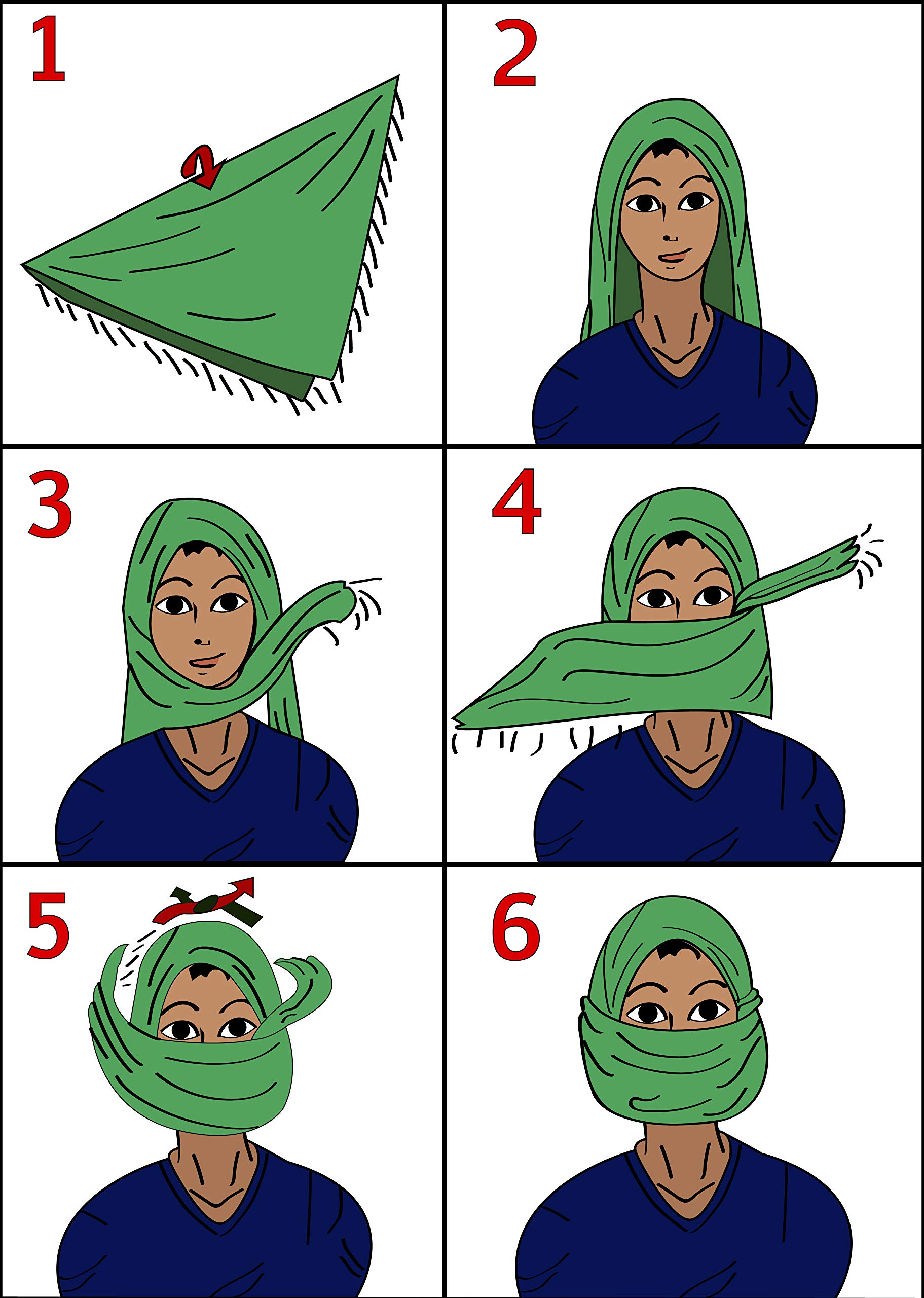 1

2

3

4

5

6