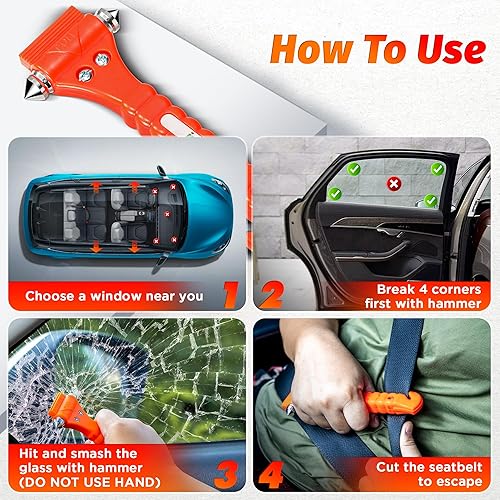 How To Use

Choose a window near you 1

2 Break 4 corners first with hammer

Hit and smash the glass with hammer (DO NOT USE HAND) 3

4 Cut the seatbelt to escape