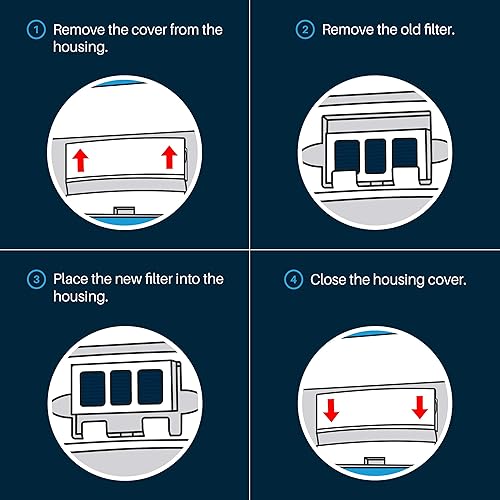 1 Remove the cover from the housing.

2 Remove the old filter.

3 Place the new filter into the housing.

4 Close the housing cover.