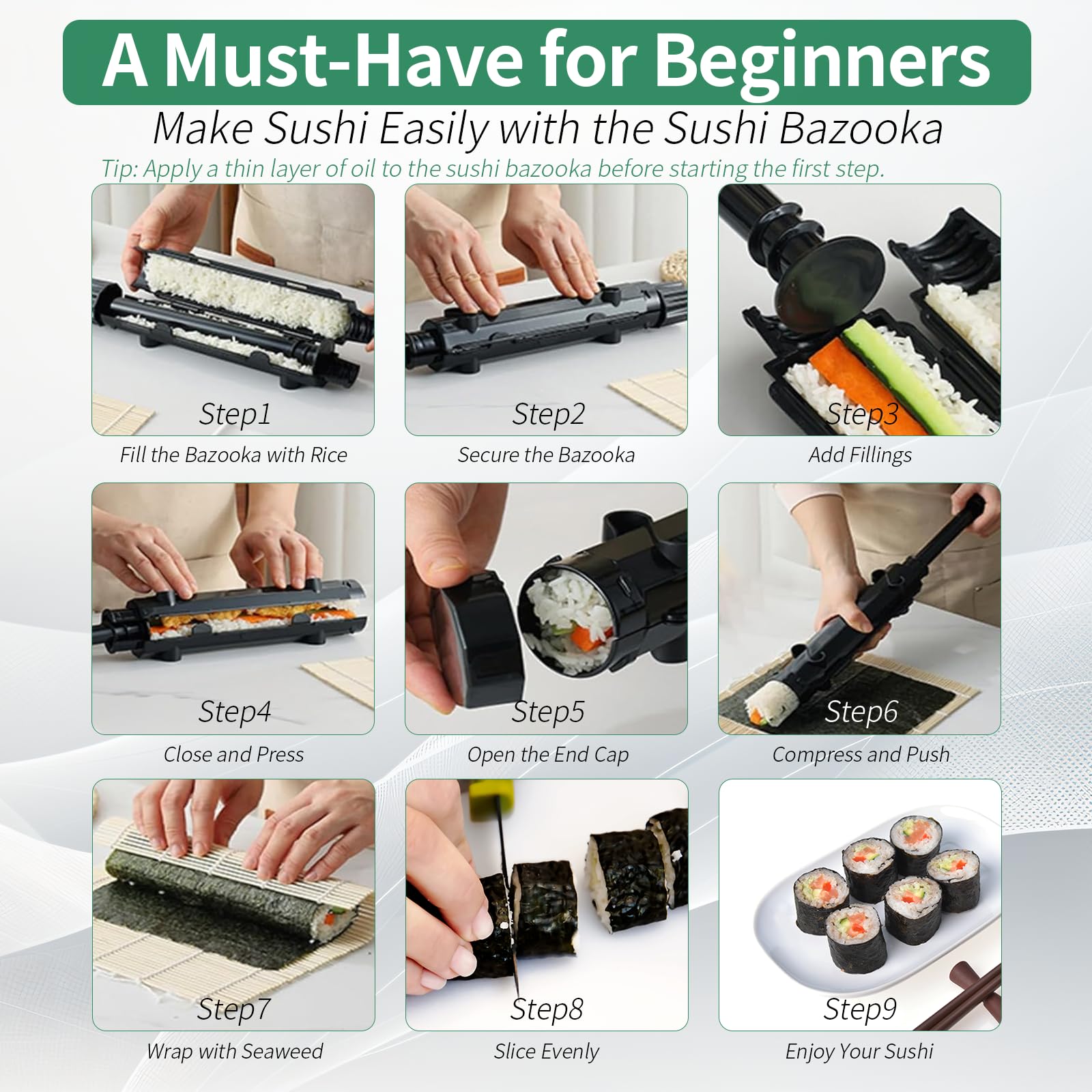 A Must-Have for Beginners

Make Sushi Easily with the Sushi Bazooka

Tip: Apply a thin layer of oil to the sushi bazooka before starting the first step.

Step1
Fill the Bazooka with Rice

Step2
Secure the Bazooka

Step3
Add Fillings

Step4
Close and Press

Step5
Open the End Cap

Step6
Compress and Push

Step7
Wrap with Seaweed

Step8
Slice Evenly

Step9
Enjoy Your Sushi