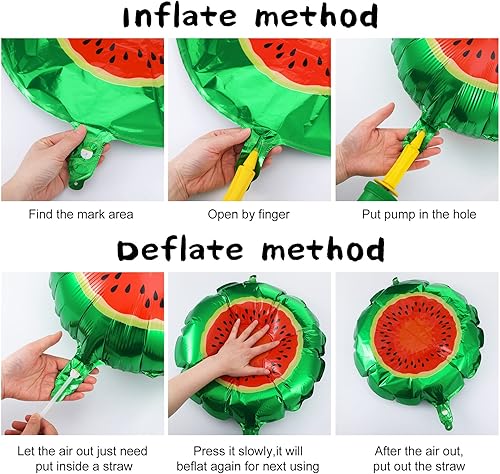 Inflate method

Find the mark area

Open by finger

Put pump in the hole

Deflate method

Let the air out just need put inside a straw

Press it slowly,it will beflat again for next using

After the air out, put out the straw