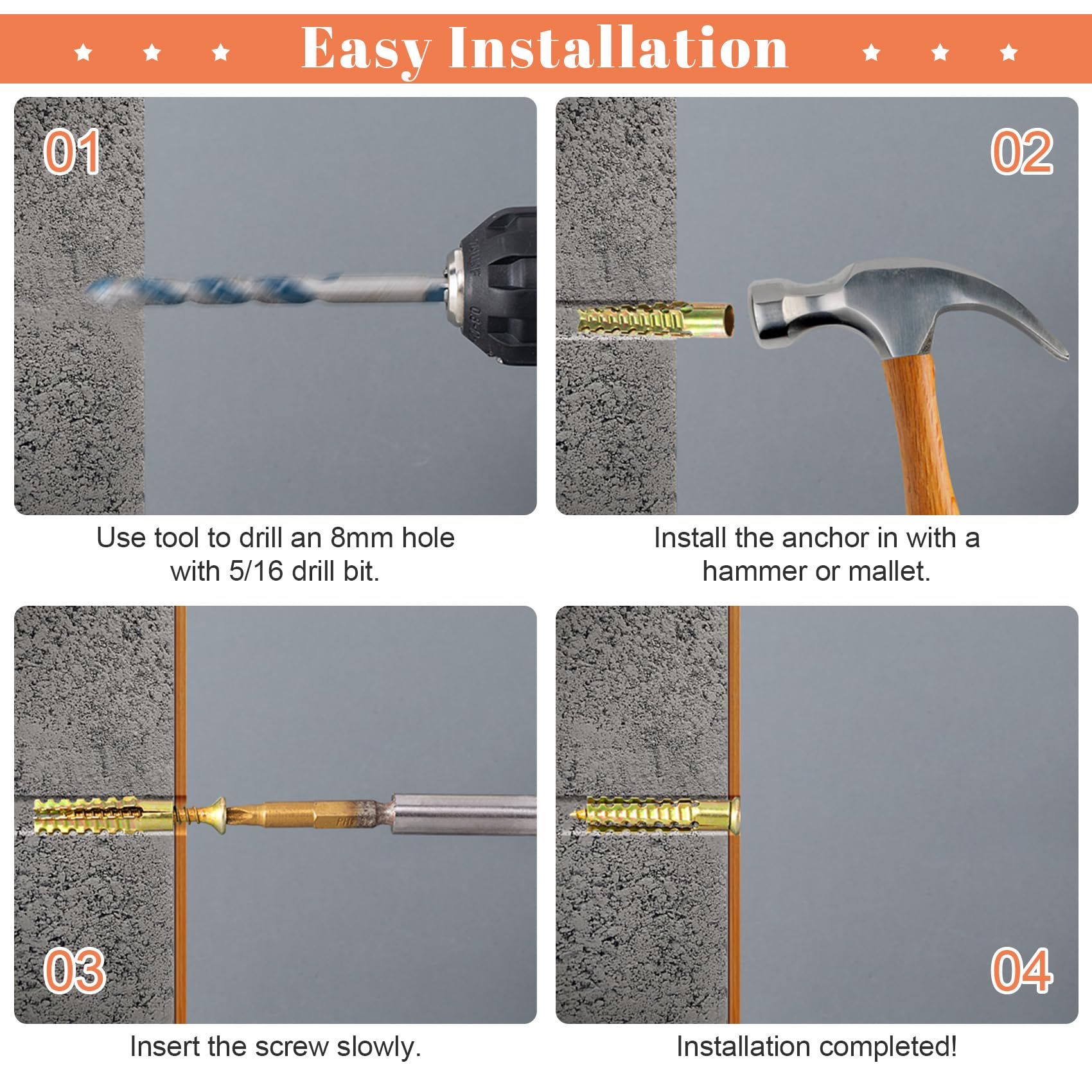 Easy Installation

01

Use tool to drill an 8mm hole with 5/16 drill bit.

02

Install the anchor in with a hammer or mallet.

03

Insert the screw slowly.

04

Installation completed!