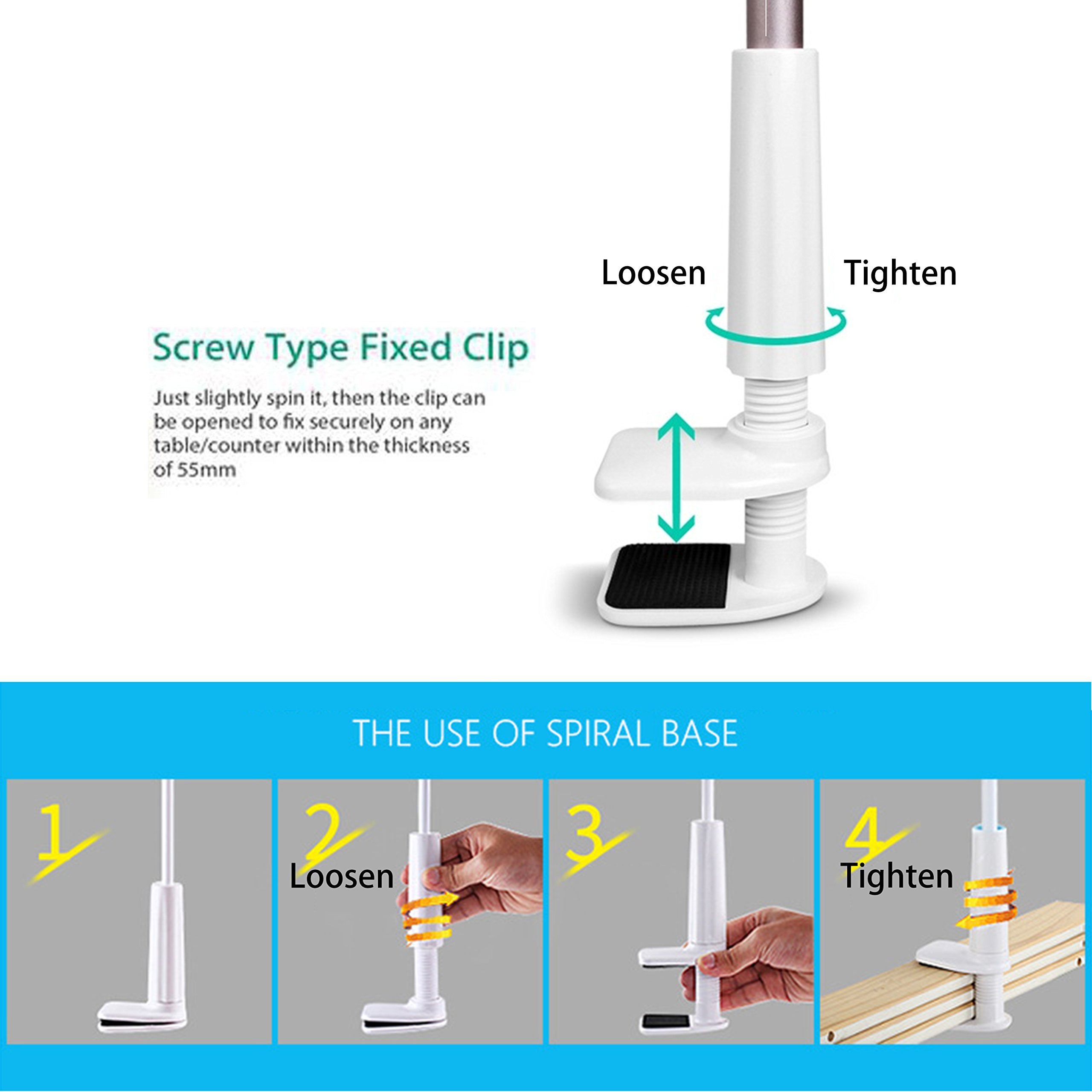 Loosen

Tighten

Screw Type Fixed Clip

Just slightly spin it, then the clip can be opened to fix securely on any table/counter within the thickness of 55mm

THE USE OF SPIRAL BASE

1

2

Loosen

3

4

Tighten