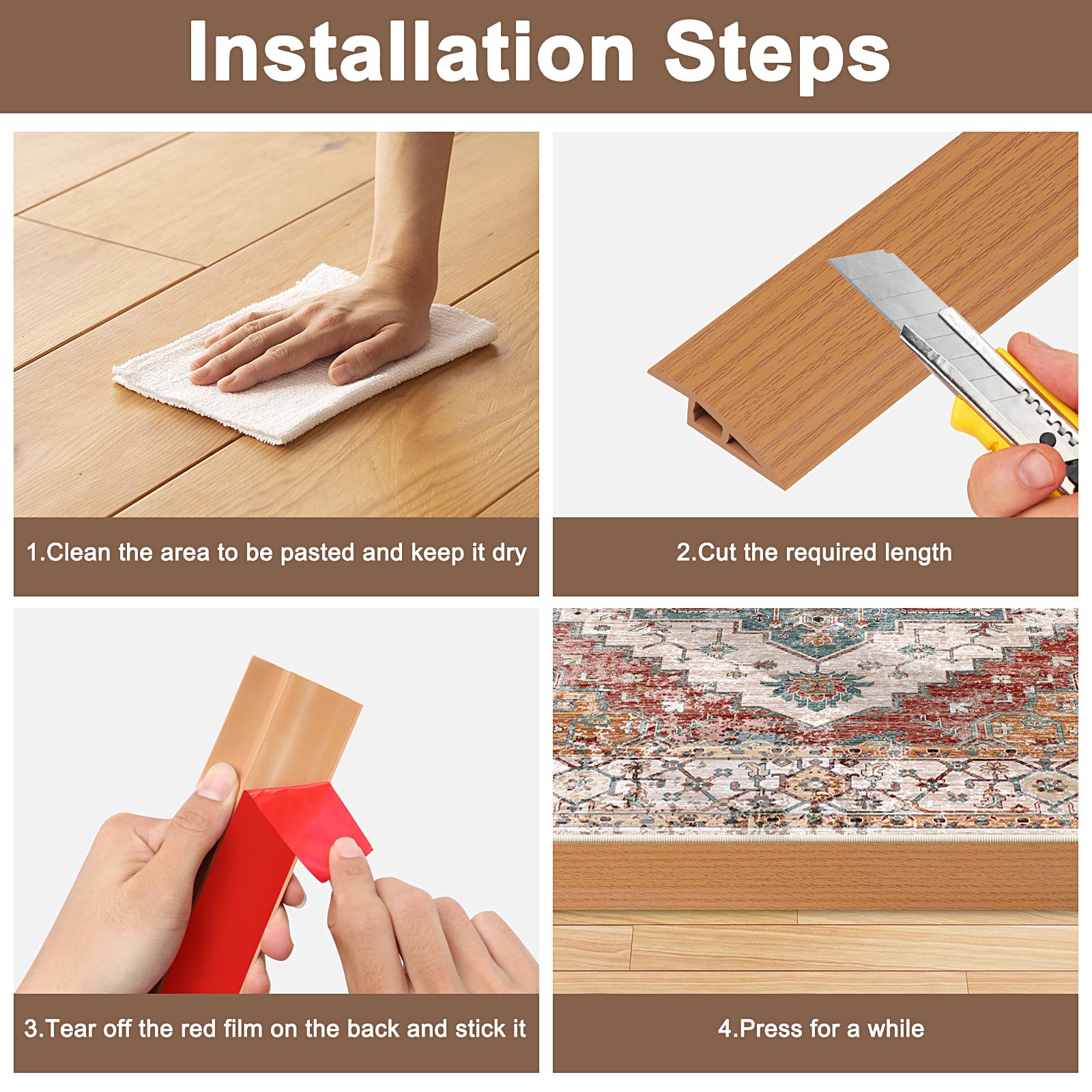 Installation Steps

1.Clean the area to be pasted and keep it dry

2.Cut the required length

3.Tear off the red film on the back and stick it

4.Press for a while