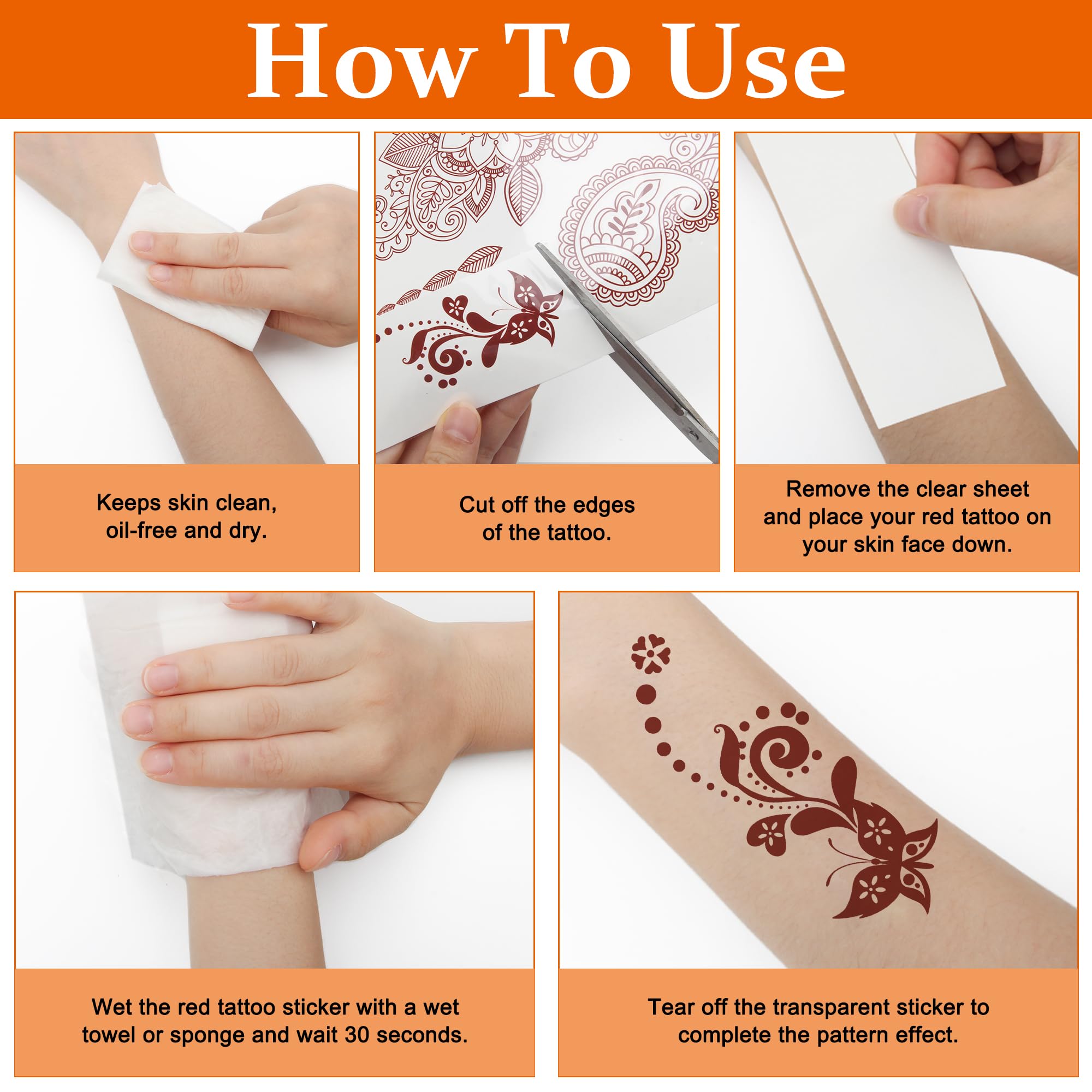 How To Use

Keeps skin clean, oil-free and dry.

Cut off the edges of the tattoo.

Remove the clear sheet and place your red tattoo on your skin face down.

Wet the red tattoo sticker with a wet towel or sponge and wait 30 seconds.

Tear off the transparent sticker to complete the pattern effect.