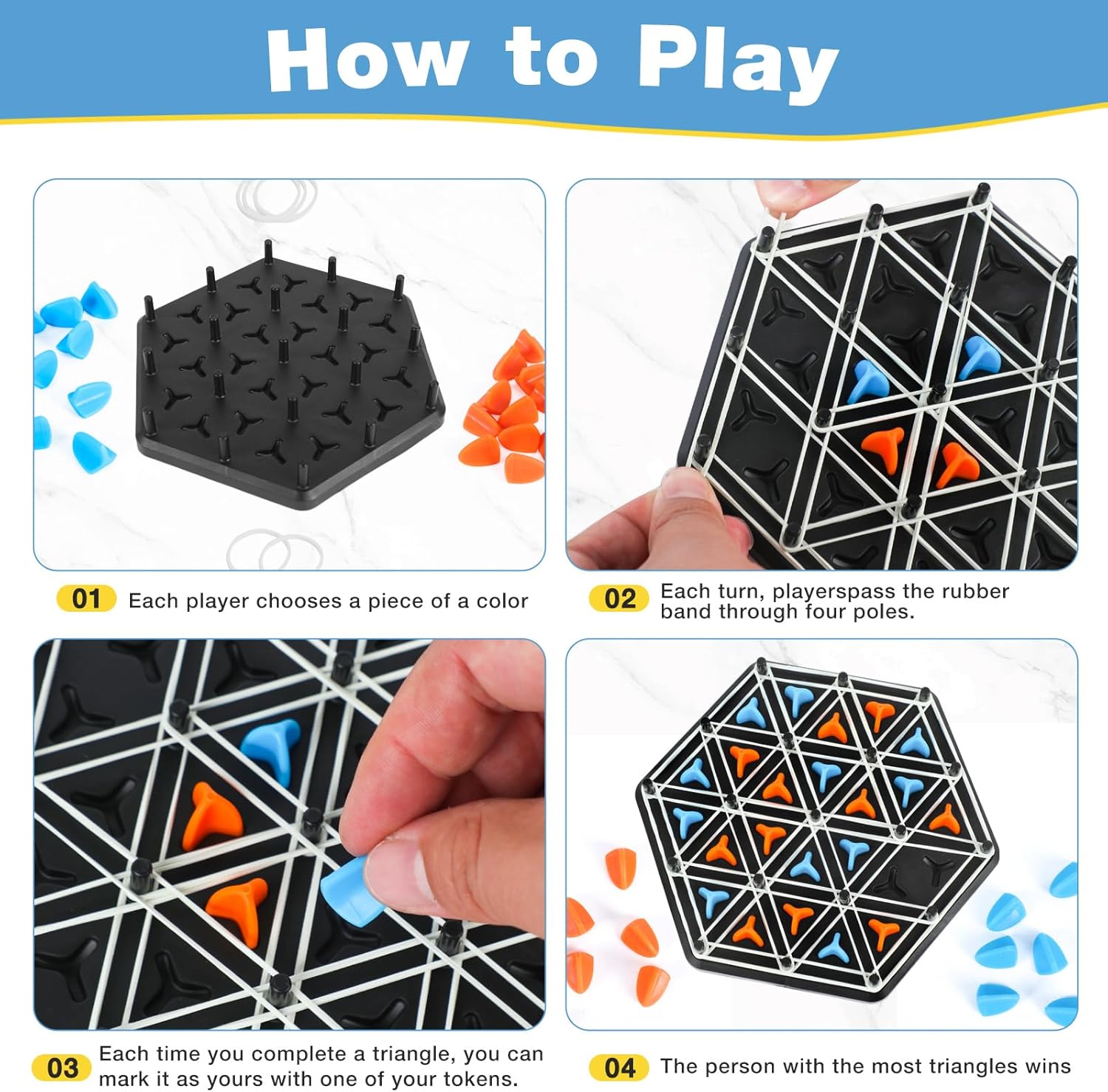 How to Play

01 Each player chooses a piece of a color

02 Each turn, playerspass the rubber band through four poles.

03 Each time you complete a triangle, you can mark it as yours with one of your tokens.

04 The person with the most triangles wins