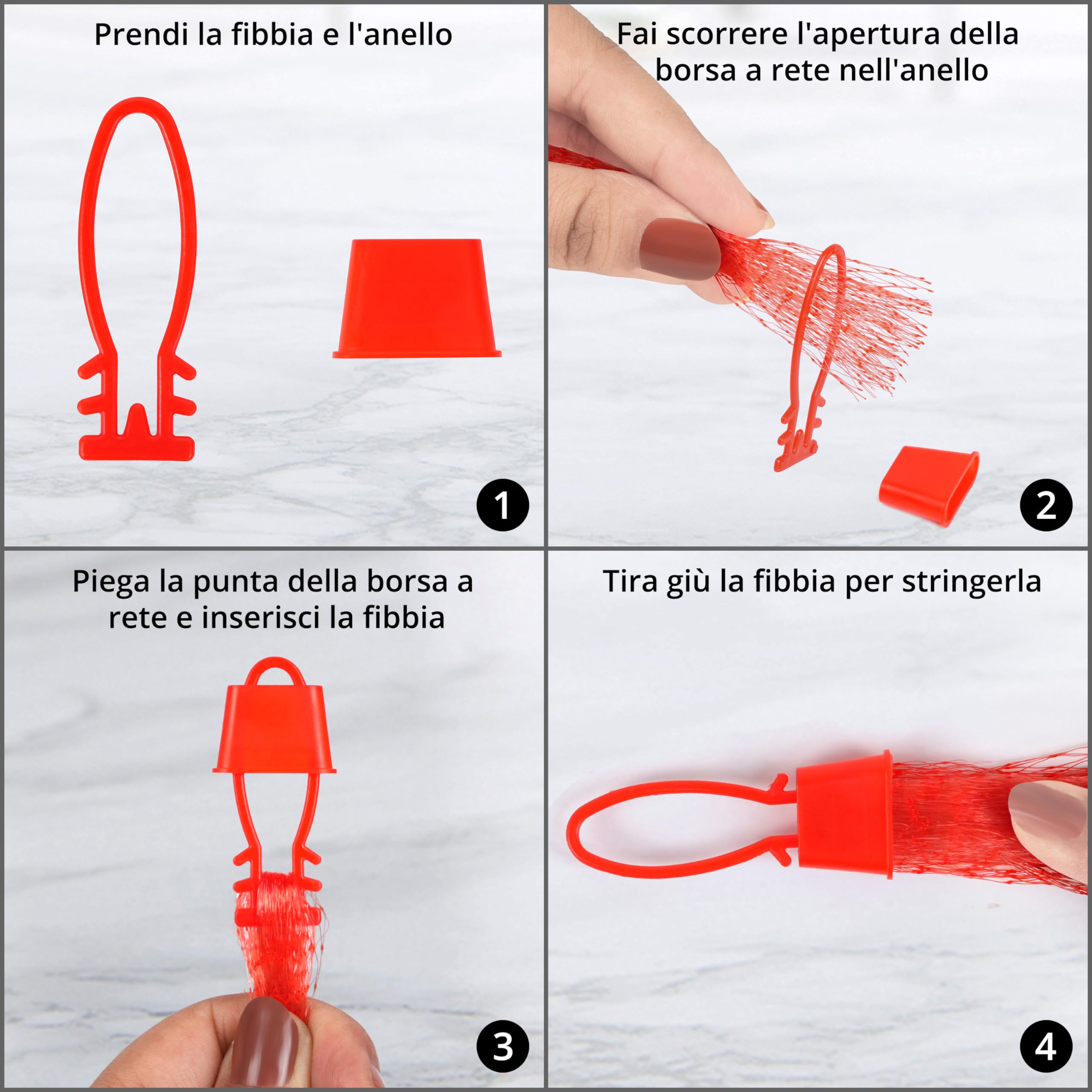 Prendi la fibbia e l'anello

1

Fai scorrere l'apertura della borsa a rete nell'anello

2

Piega la punta della borsa a rete e inserisci la fibbia

3

Tira giù la fibbia per stringerla

4