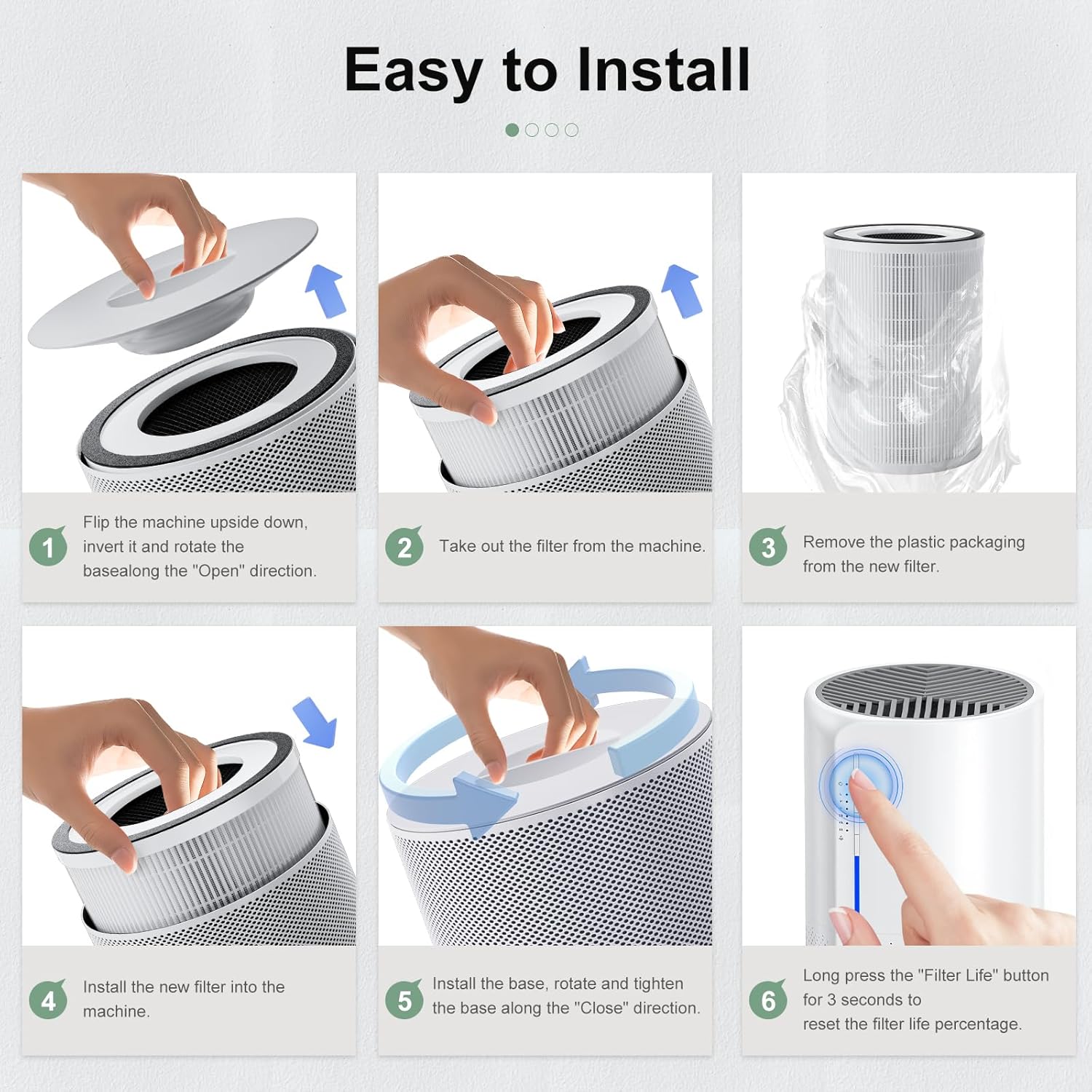 Easy to Install

1 Flip the machine upside down, invert it and rotate the basealong the "Open" direction.

2 Take out the filter from the machine.

3 Remove the plastic packaging from the new filter.

4 Install the new filter into the machine.

5 Install the base, rotate and tighten the base along the "Close" direction.

6 Long press the "Filter Life" button for 3 seconds to reset the filter life percentage.