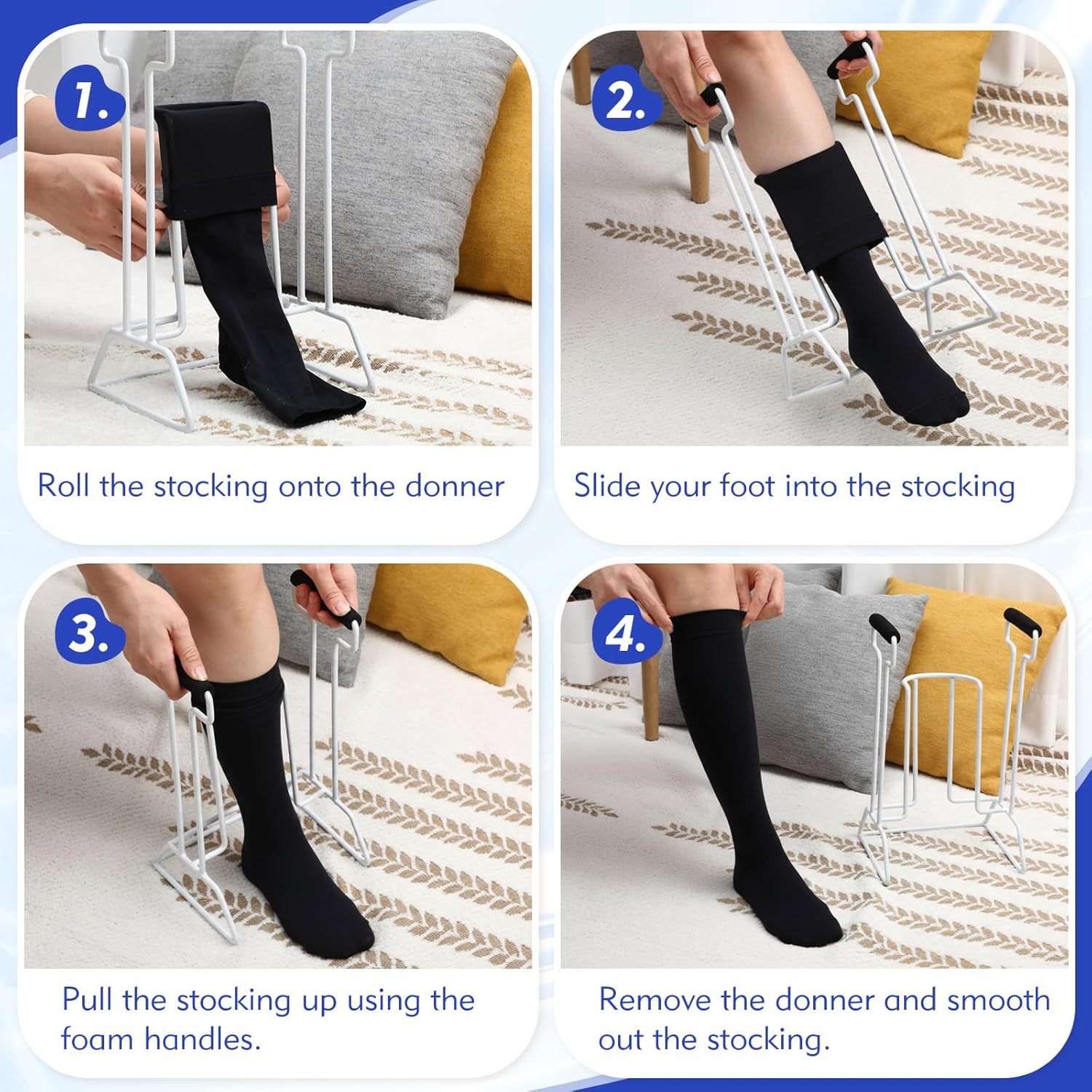 1.

Roll the stocking onto the donner

2.

Slide your foot into the stocking

3.

Pull the stocking up using the foam handles.

4.

Remove the donner and smooth out the stocking.