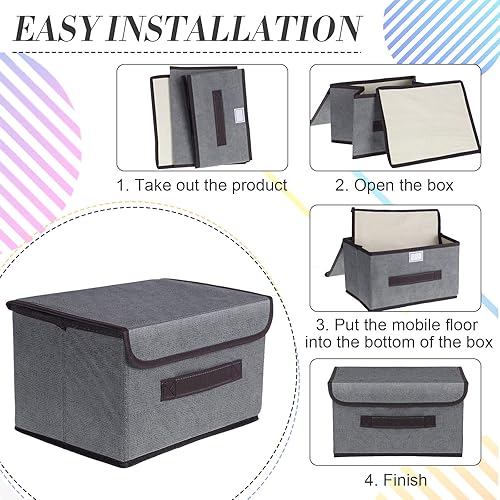 EASY INSTALLATION

1. Take out the product

2. Open the box

3. Put the mobile floor into the bottom of the box

4. Finish