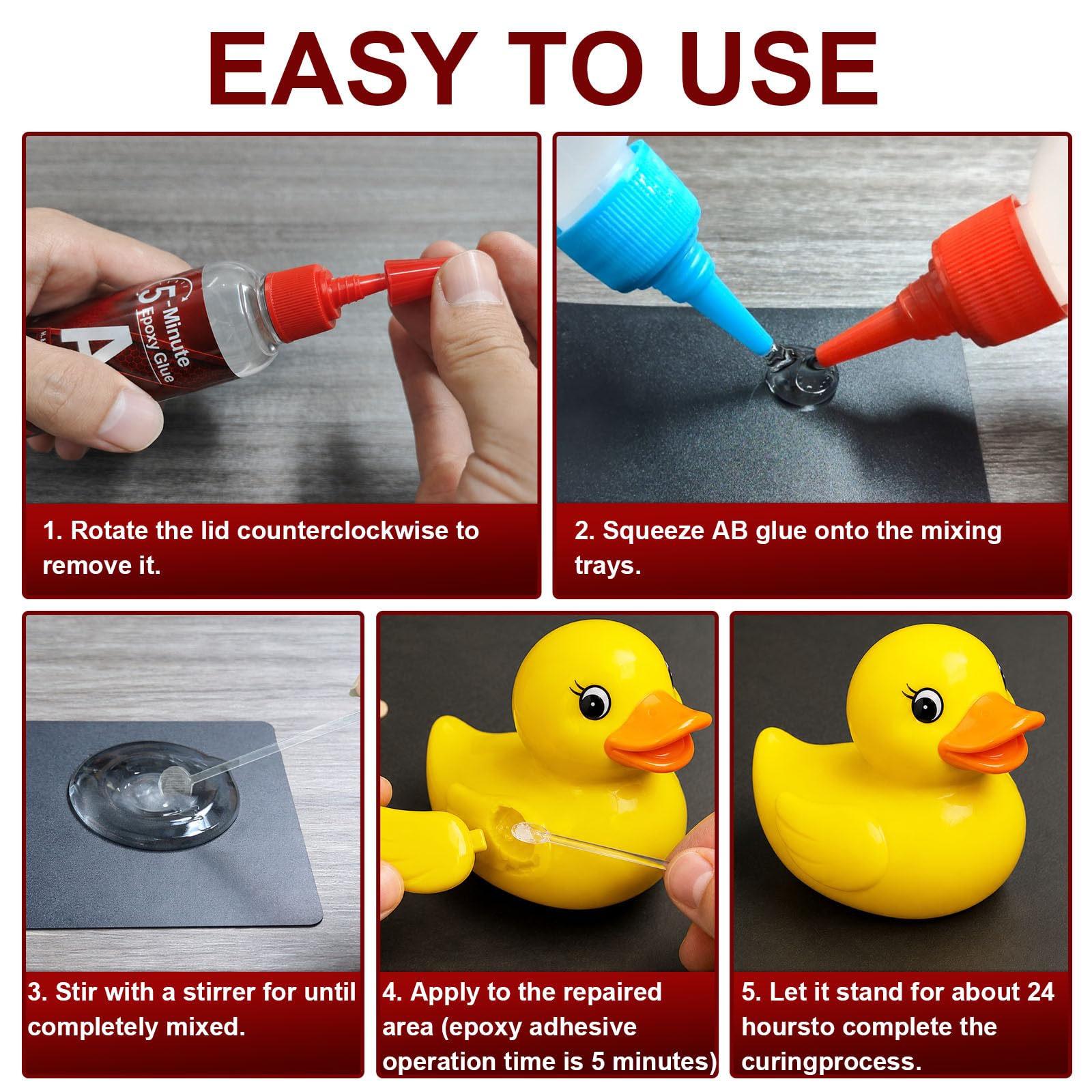 EASY TO USE

5-Minute
Epoxy Glue
A

1. Rotate the lid counterclockwise to remove it.

2. Squeeze AB glue onto the mixing trays.

3. Stir with a stirrer for until completely mixed.

4. Apply to the repaired area (epoxy adhesive operation time is 5 minutes)

5. Let it stand for about 24 hoursto complete the curingprocess.