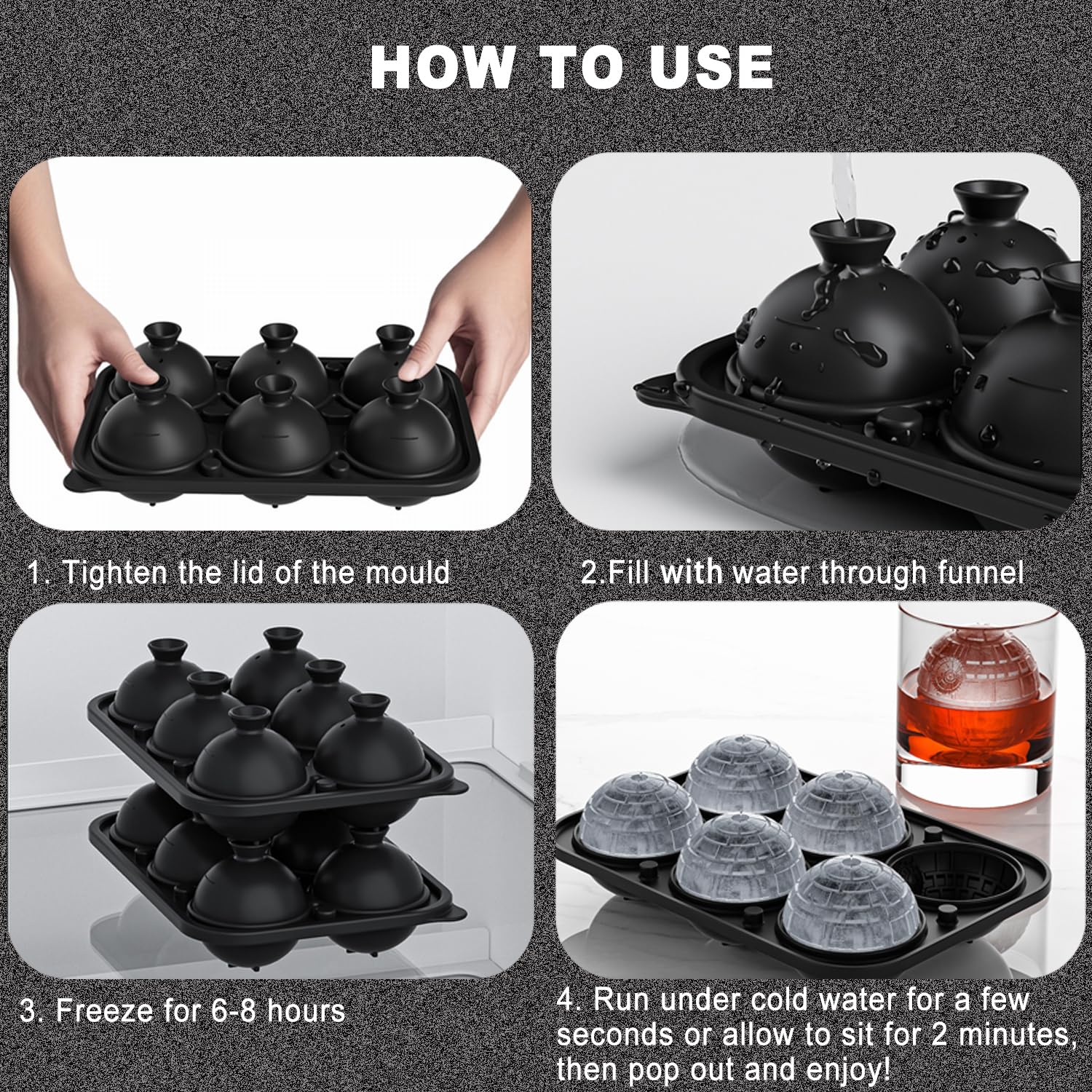 HOW TO USE

1. Tighten the lid of the mould

2.Fill with water through funnel

3. Freeze for 6-8 hours

4. Run under cold water for a few seconds or allow to sit for 2 minutes, then pop out and enjoy!