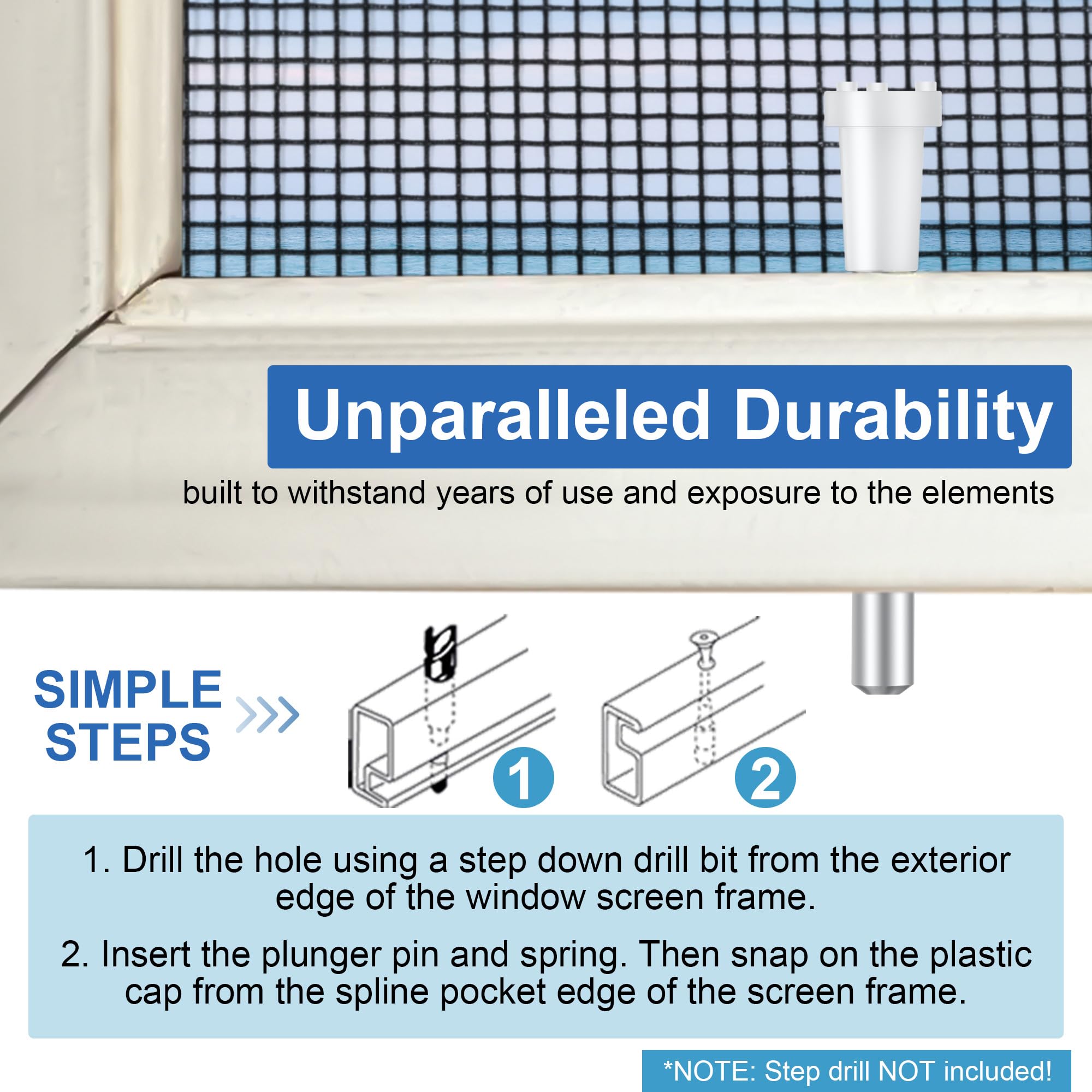 Unparalleled Durability

built to withstand years of use and exposure to the elements

SIMPLE STEPS

1

2

1. Drill the hole using a step down drill bit from the exterior edge of the window screen frame.

2. Insert the plunger pin and spring. Then snap on the plastic cap from the spline pocket edge of the screen frame.

*NOTE: Step drill NOT included!