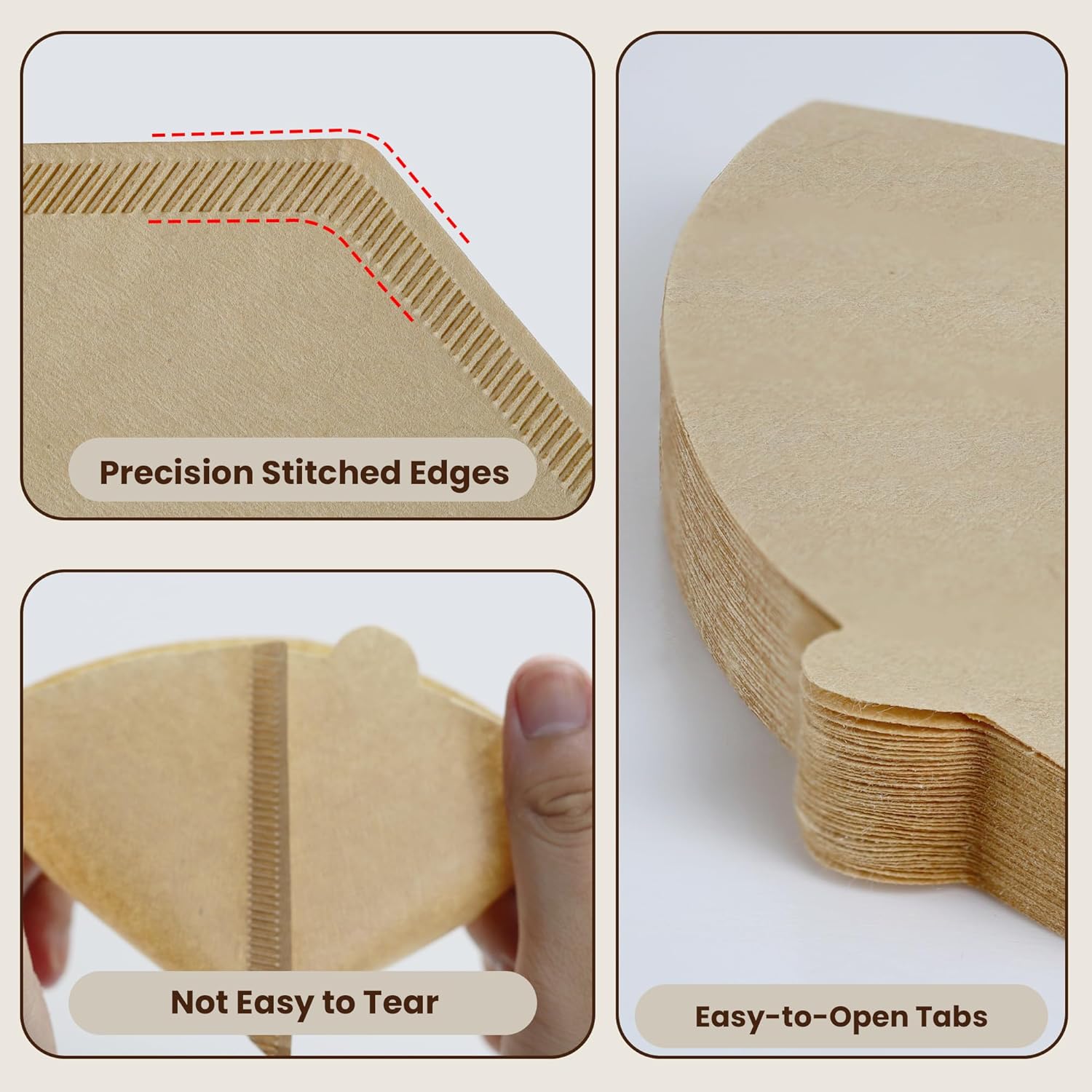 Precision Stitched Edges

Not Easy to Tear

Easy-to-Open Tabs