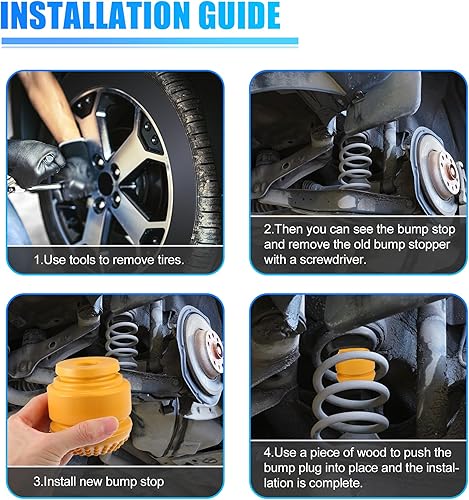 INSTALLATION GUIDE

1.Use tools to remove tires.

2.Then you can see the bump stop and remove the old bump stopper with a screwdriver.

3.Install new bump stop

4.Use a piece of wood to push the bump plug into place and the installation is complete.