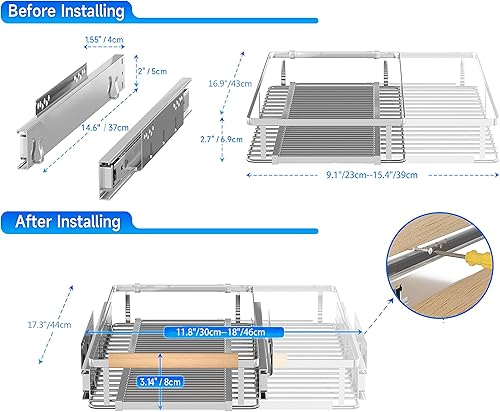 Before Installing

1.55" / 4cm

2" / 5cm

14.6" / 37cm

16.9"/43cm

2.7" / 6.9cm

9.1"/23cm--15.4"/39cm

After Installing

17.3"/44cm

11.8"/30cm--18"/46cm

3.14" / 8cm