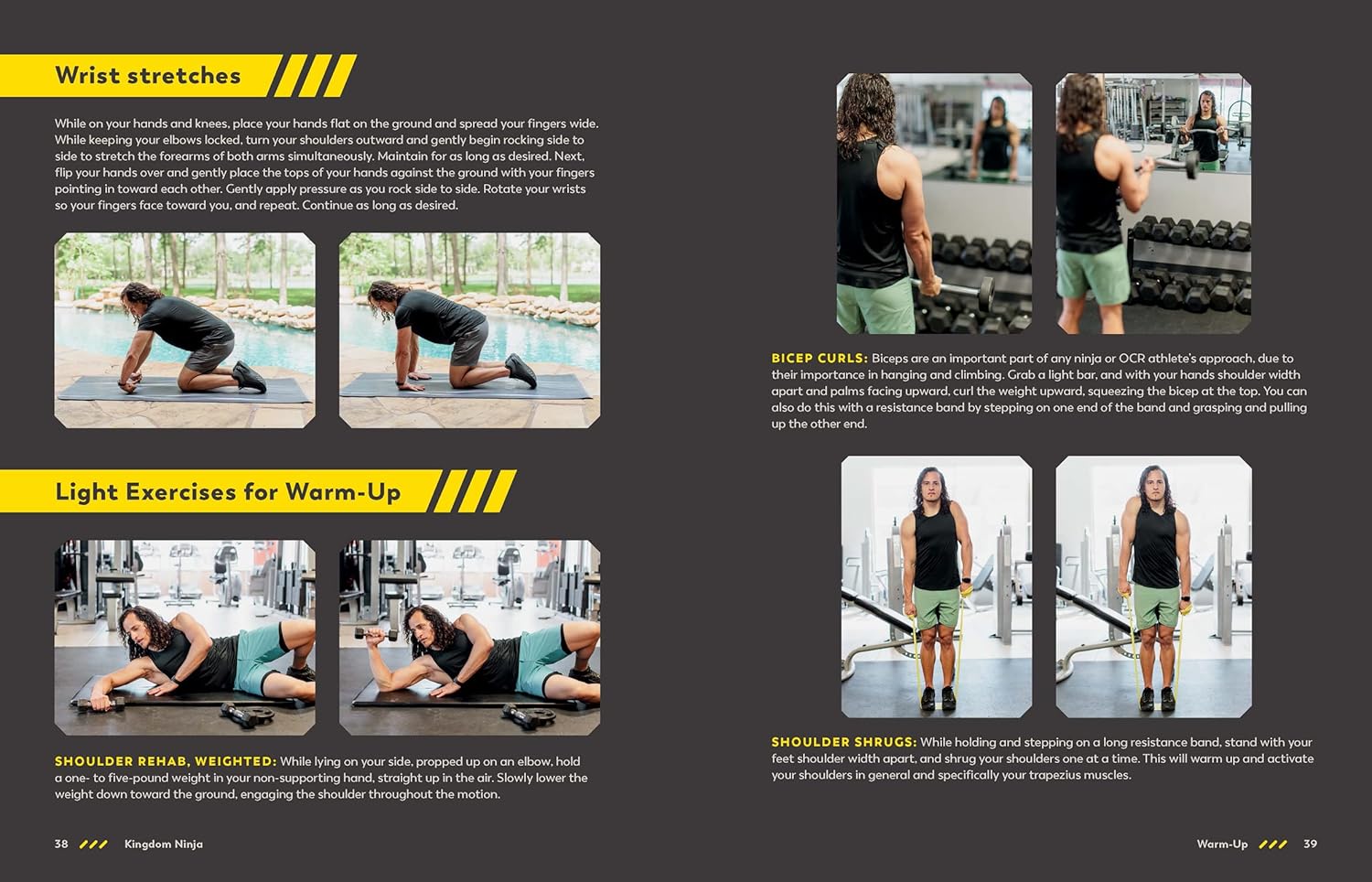 Wrist stretches

While on your hands and knees, place your hands flat on the ground and spread your fingers wide. While keeping your elbows locked, turn your shoulders outward and gently begin rocking side to side to stretch the forearms of both arms simultaneously. Maintain for as long as desired. Next, flip your hands over and gently place the tops of your hands against the ground with your fingers pointing in toward each other. Gently apply pressure as you rock side to side. Rotate your wrists so your fingers face toward you, and repeat. Continue as long as desired.

Light Exercises for Warm-Up

SHOULDER REHAB, WEIGHTED: While lying on your side, propped up on an elbow, hold a one- to five-pound weight in your non-supporting hand, straight up in the air. Slowly lower the weight down toward the ground, engaging the shoulder throughout the motion.

38 Kingdom Ninja

BICEP CURLS: Biceps are an important part of any ninja or OCR athlete's approach, due to their importance in hanging and climbing. Grab a light bar, and with your hands shoulder width apart and palms facing upward, curl the weight upward, squeezing the bicep at the top. You can also do this with a resistance band by stepping on one end of the band and grasping and pulling up the other end.

SHOULDER SHRUGS: While holding and stepping on a long resistance band, stand with your feet shoulder width apart, and shrug your shoulders one at a time. This will warm up and activate your shoulders in general and specifically your trapezius muscles.

Warm-Up 39