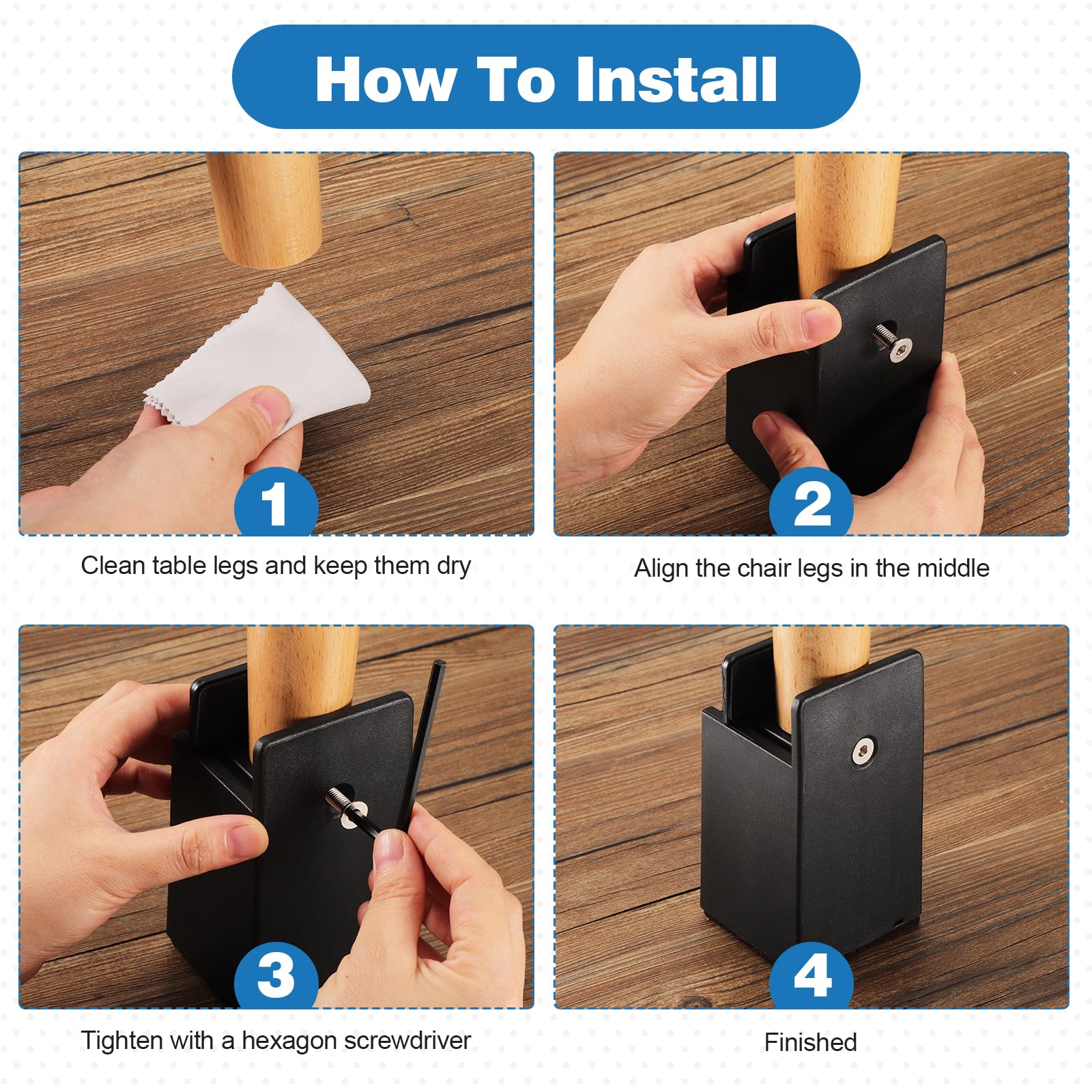 How To Install

1

Clean table legs and keep them dry

2

Align the chair legs in the middle

3

Tighten with a hexagon screwdriver

4

Finished