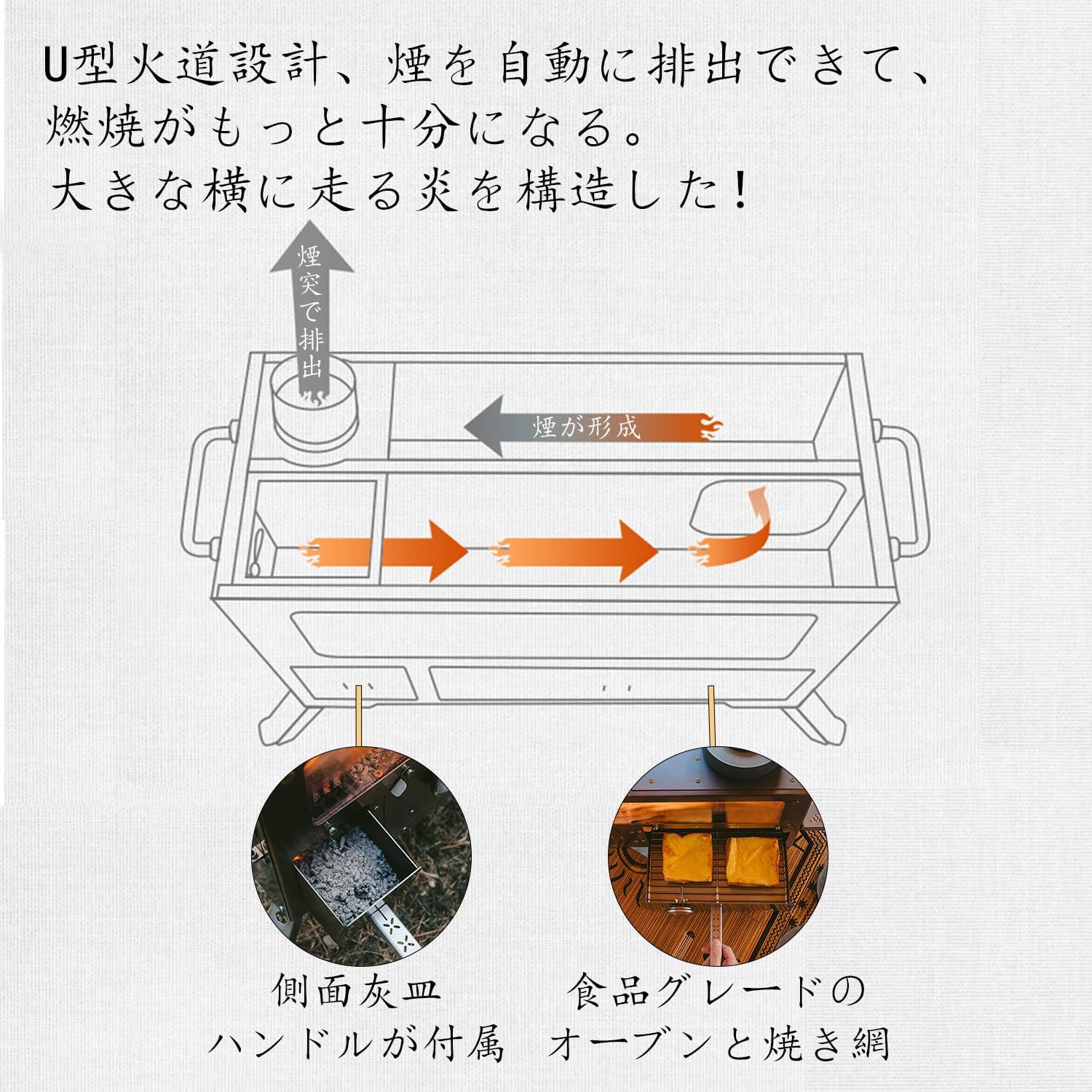 U型火道設計、煙を自動に排出できて、燃焼がもっと十分になる。
大きな横に走る炎を構造した!

煙突で排出

煙が形成

側面灰皿
ハンドルが付属

食品グレードの
オーブンと焼き網