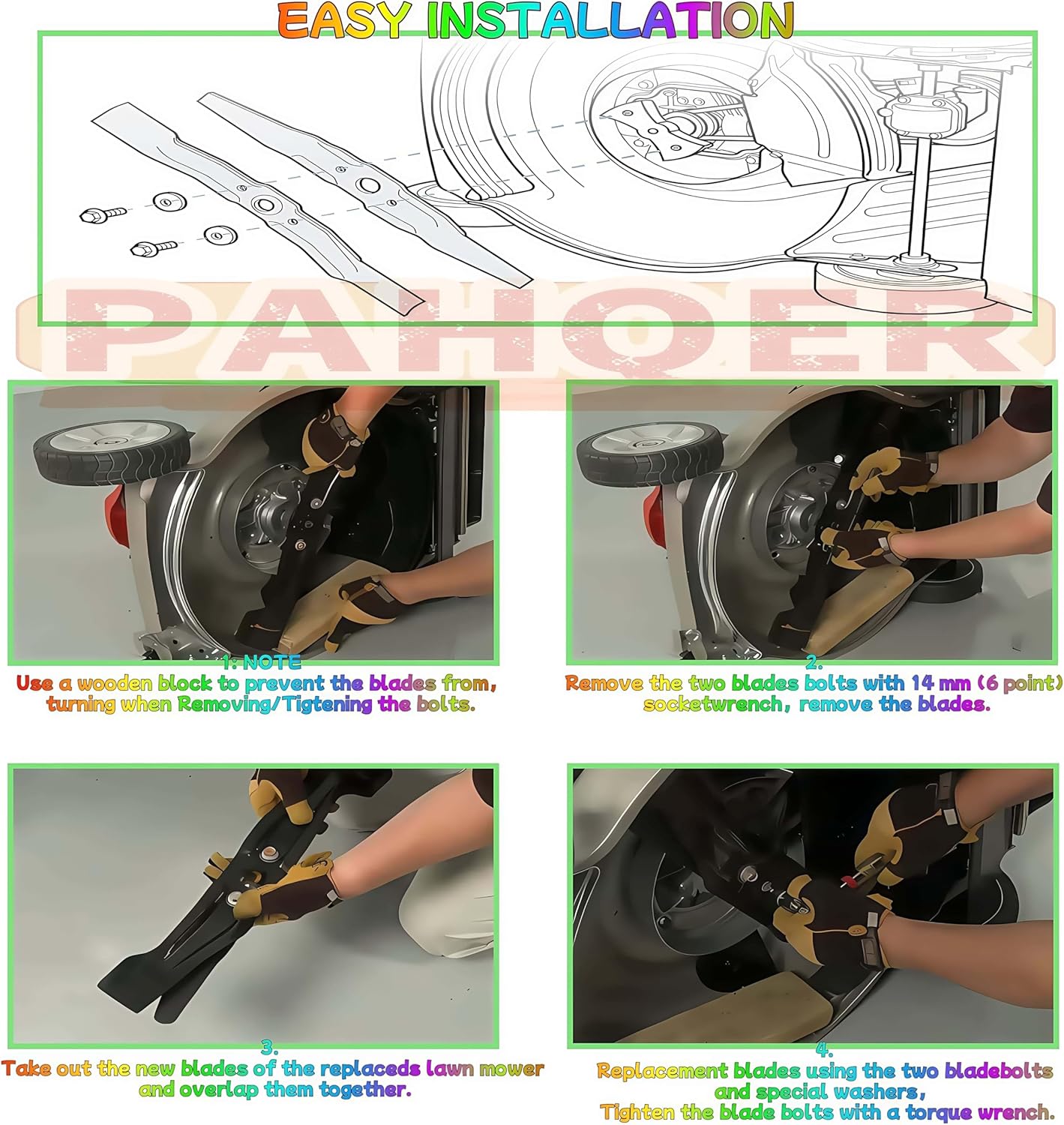 EASY INSTALLATION

PAHQER

1: NOTE
Use a wooden block to prevent the blades from, turning when Removing/Tigtening the bolts.

2.
Remove the two blades bolts with 14 mm (6 point) socketwrench, remove the blades.

3.
Take out the new blades of the replaceds lawn mower and overlap them together.

4.
Replacement blades using the two bladebolts and special washers,
Tighten the blade bolts with a torque wrench.